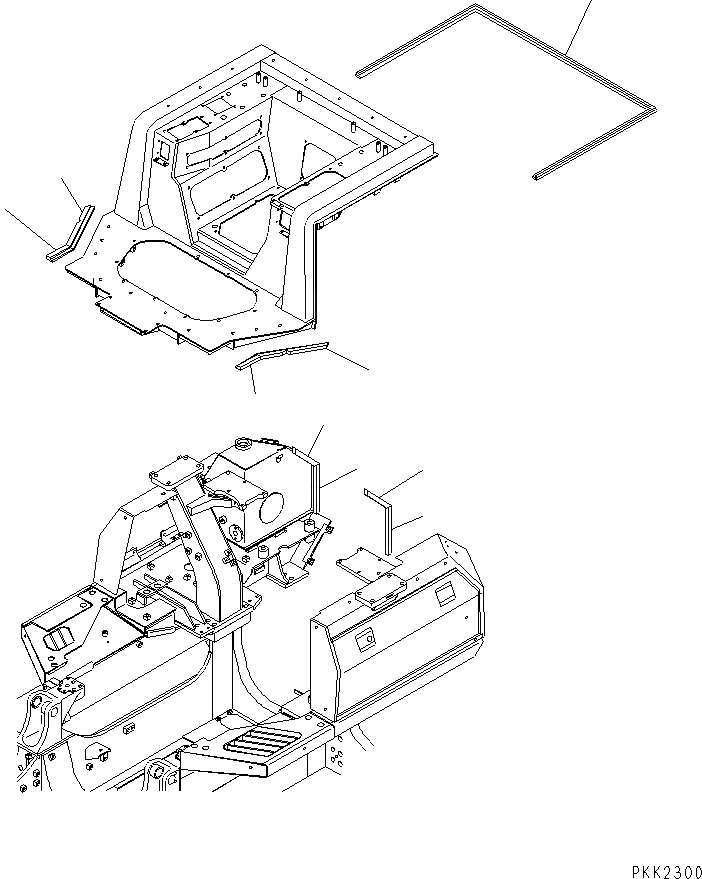 PKK2300