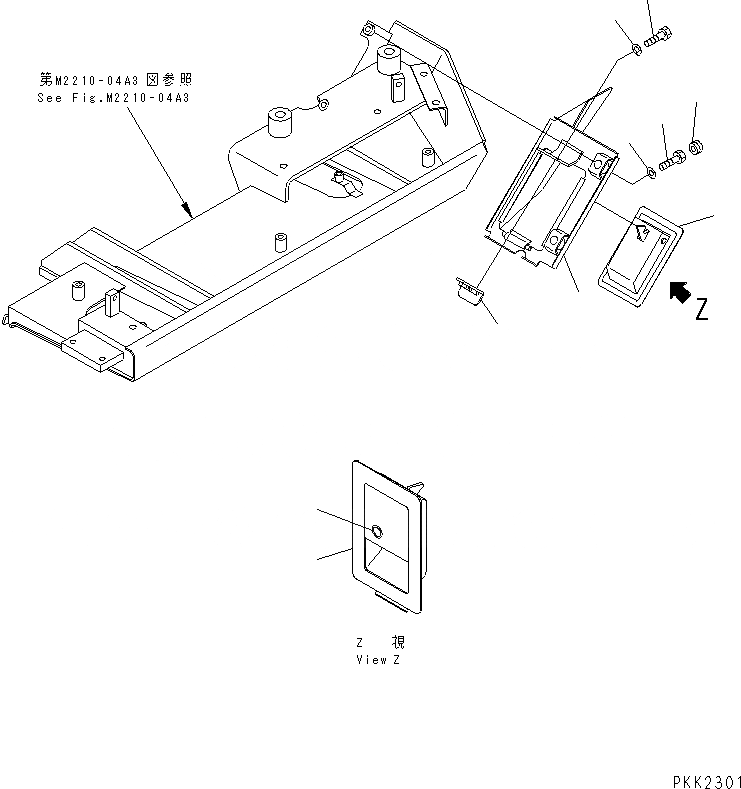 第M2210-04A3 図参照
See Fig.M2210-04A3

Z

Z 視
View Z

PKK2301