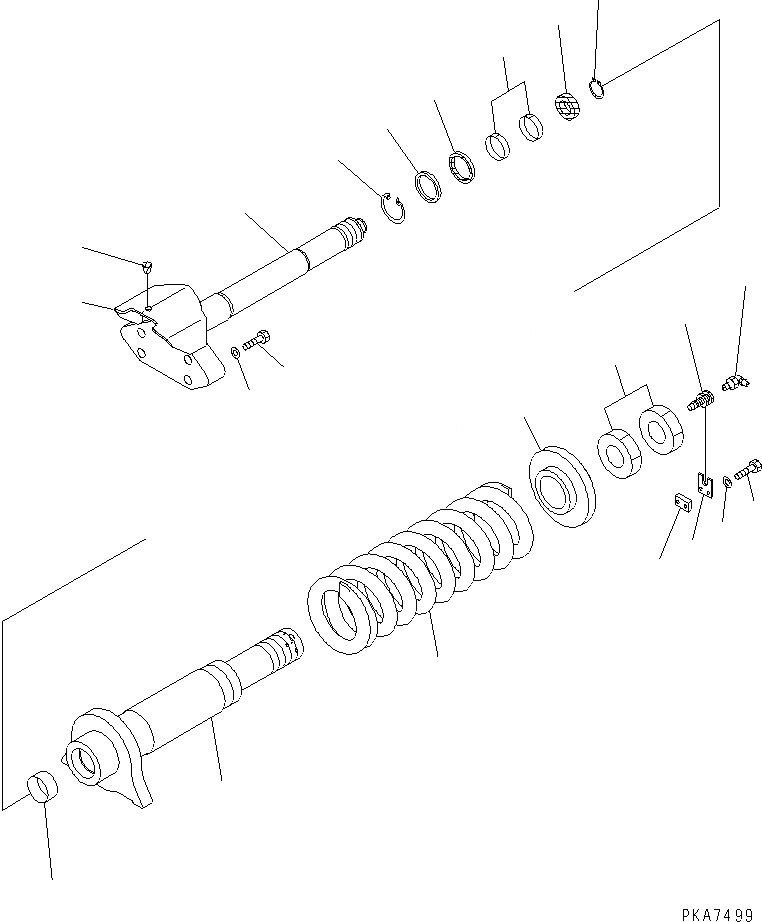 PKA7499