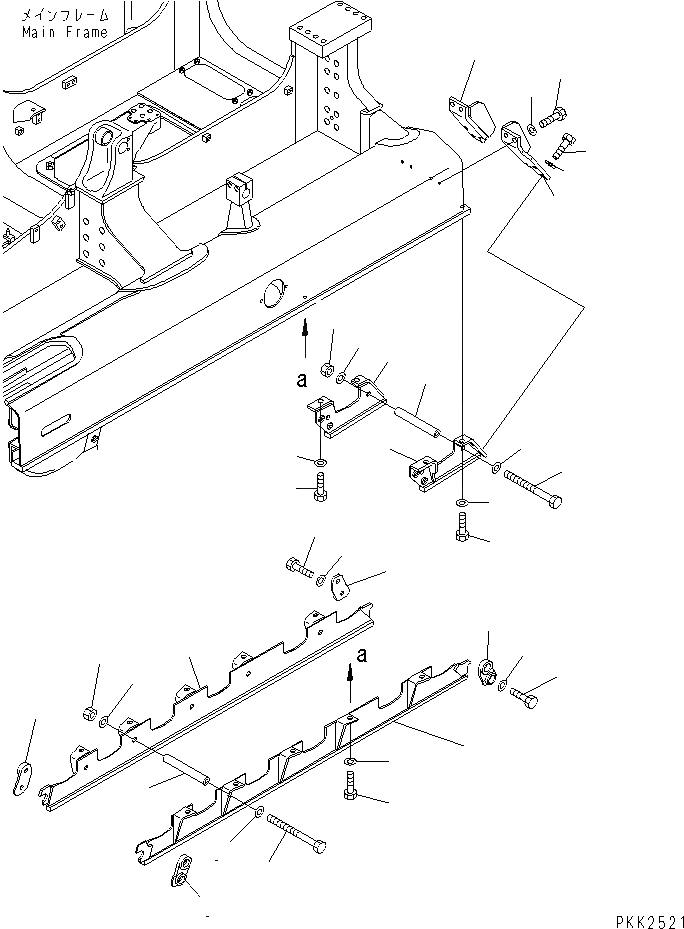 メインフレーム
Main Frame

a

a

PKK2521