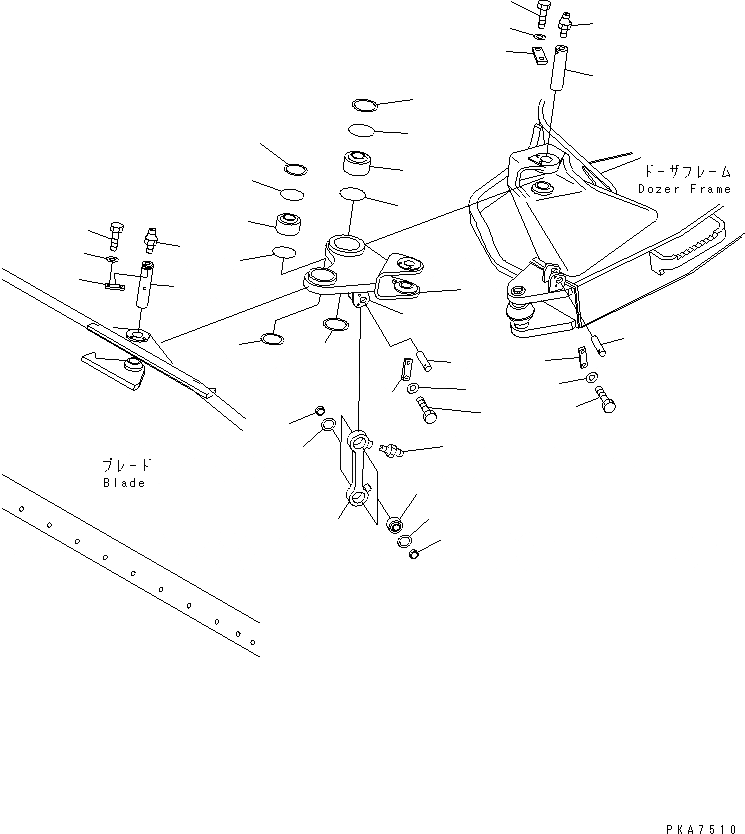 ドーザフレーム
Dozer Frame

ブレード
Blade

PKA7510