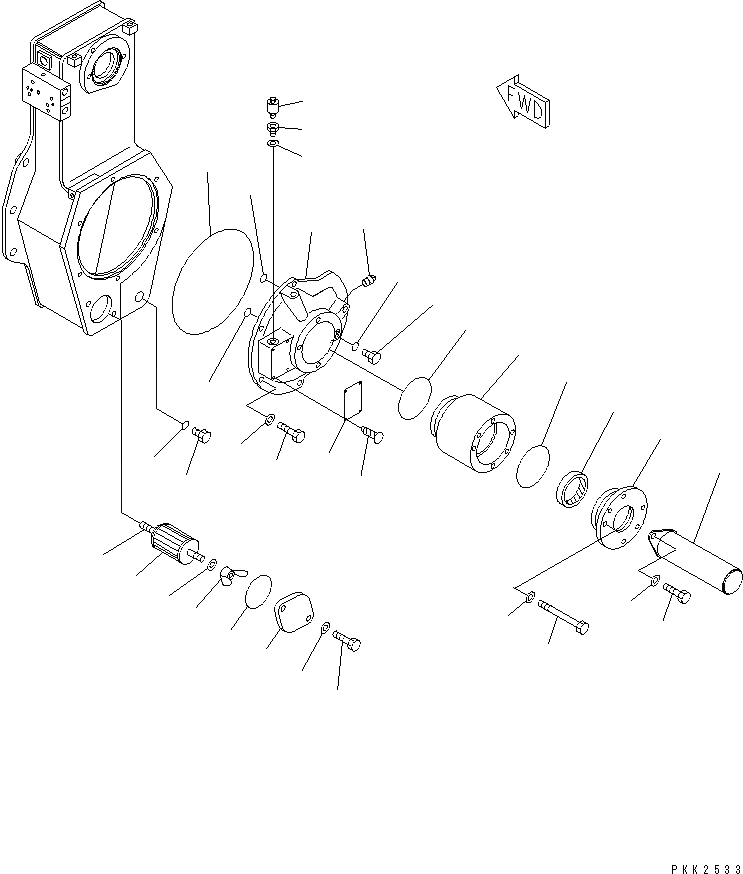 FWD

PKK2533