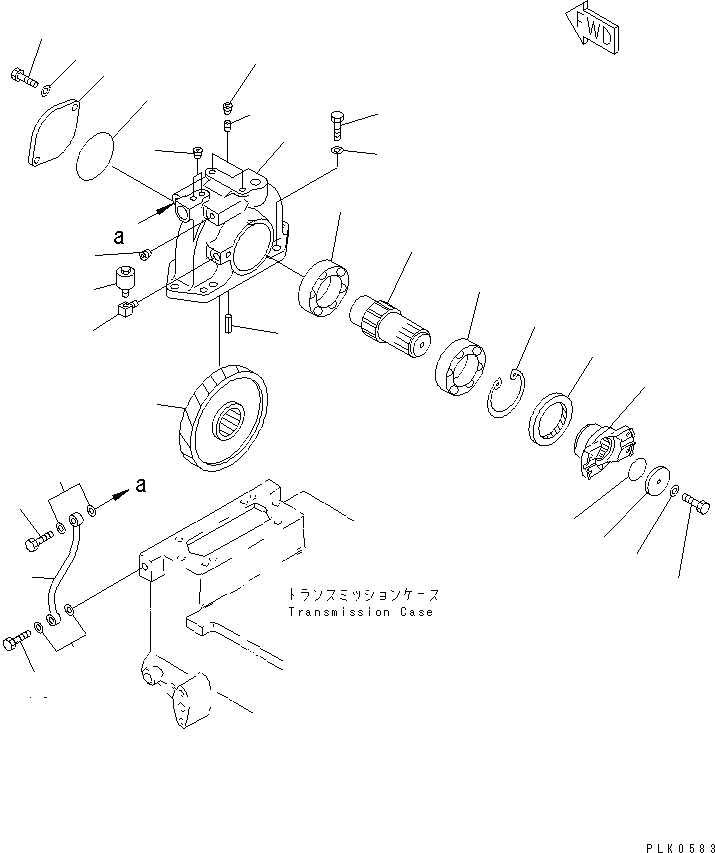 FWD

a

a

トランスミッションケース
Transmission Case

PLK0583