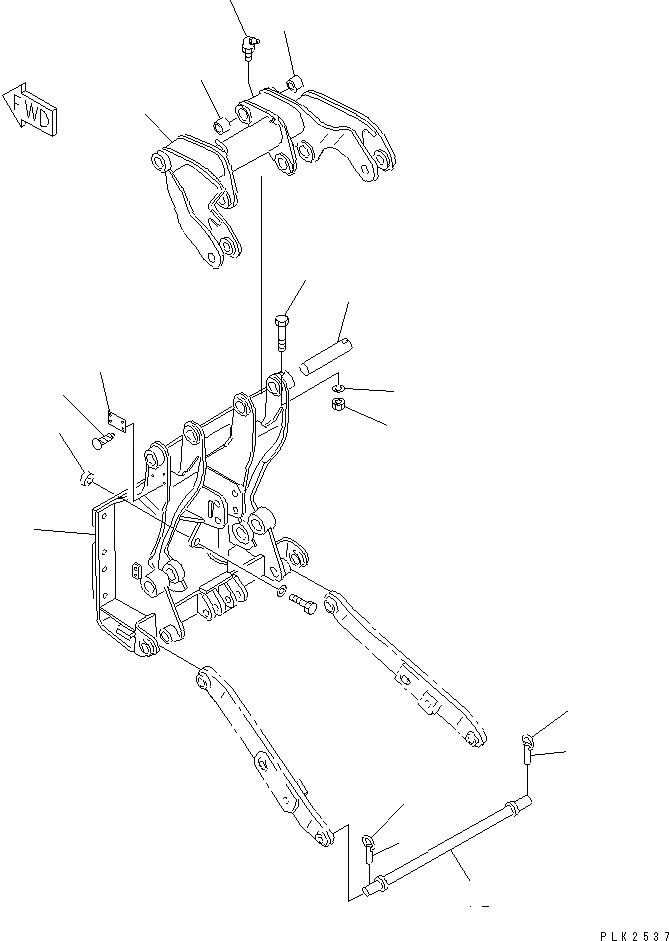 FWD

PLK2537