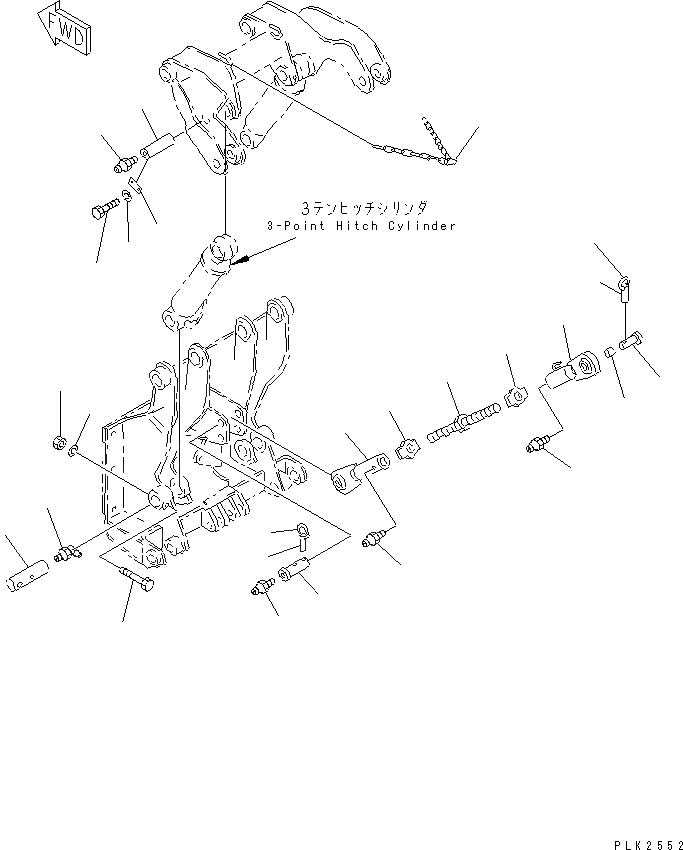 FWD

3テンヒッチシリンダ
3-Point Hitch Cylinder

PLK2552