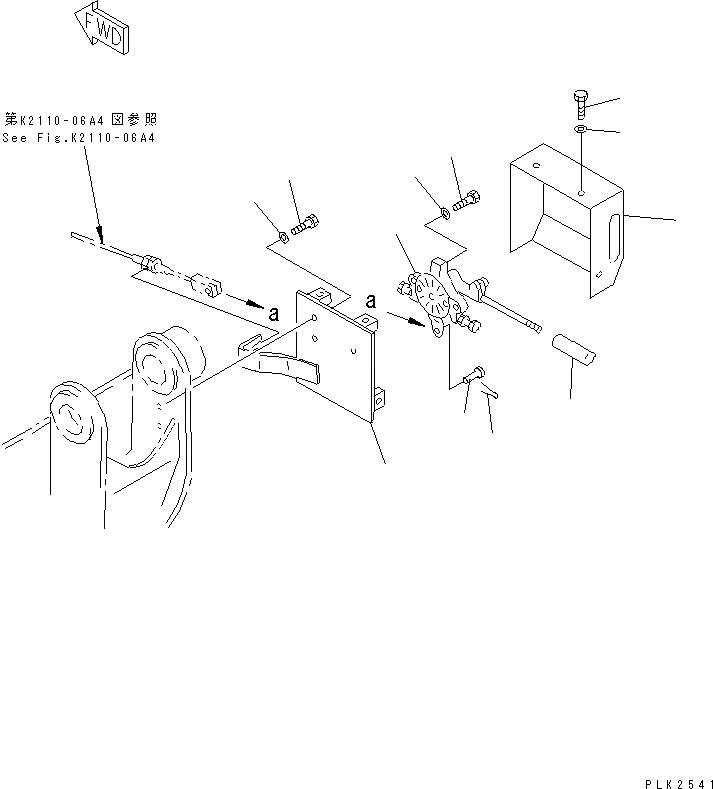 FWD

第K2110-06A4 図参照
See Fig.K2110-06A4

a

a

PLK2541