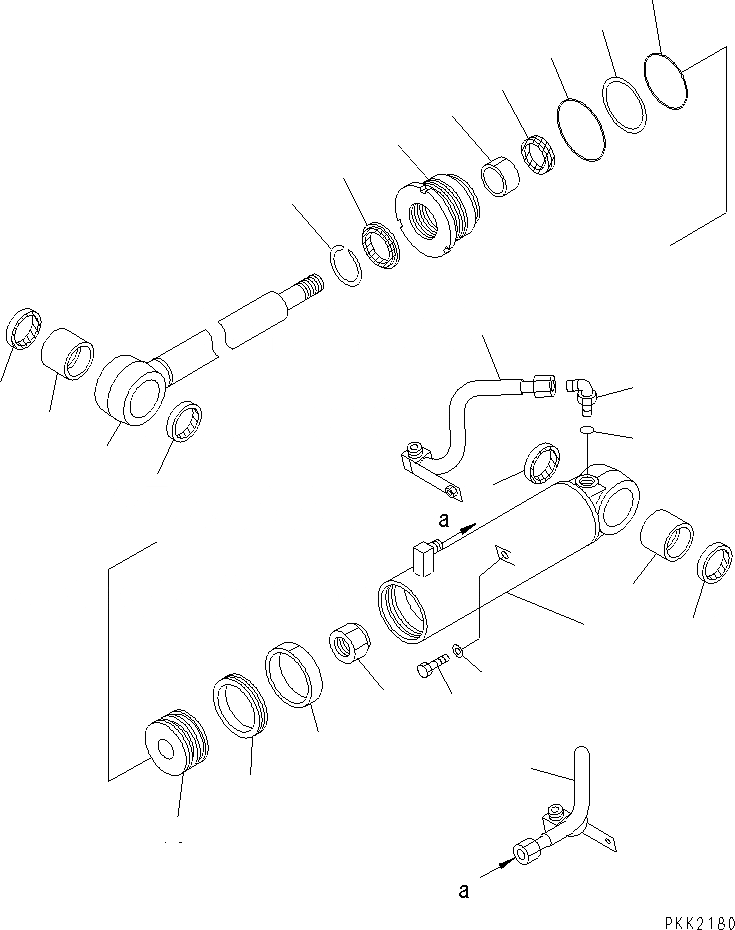 a

a

PKK2180