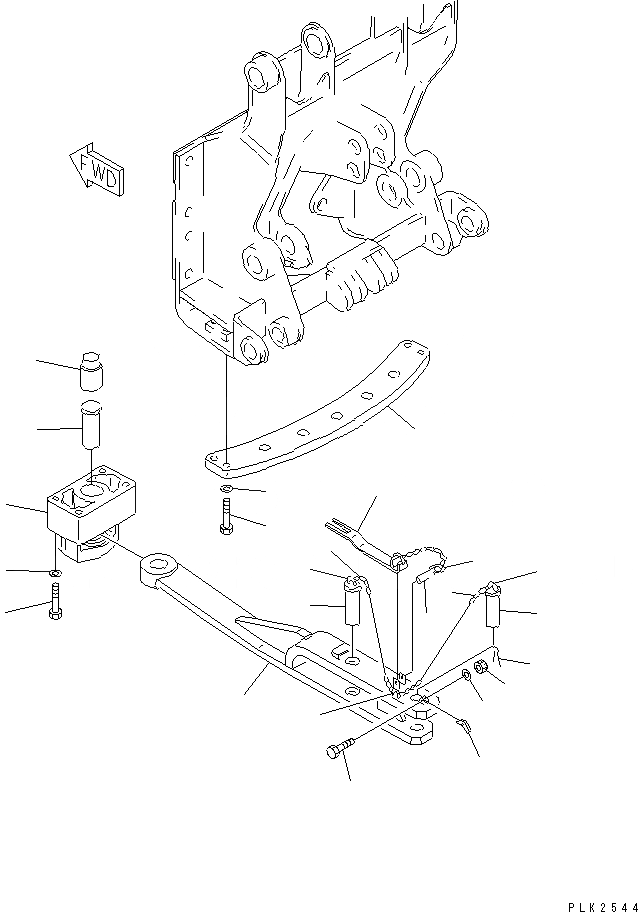 FWD

PLK2544