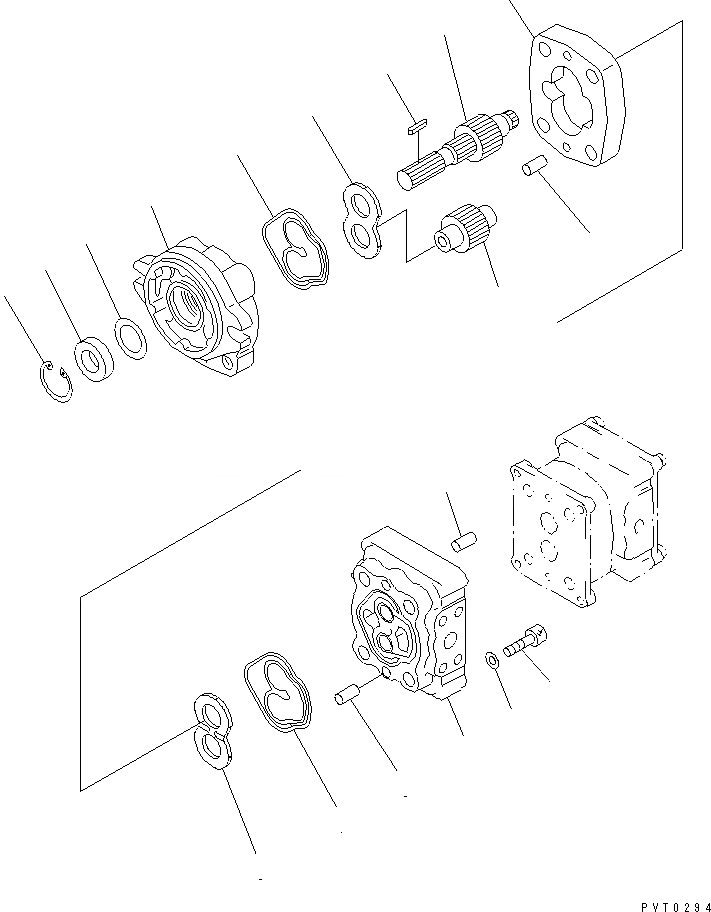 PVT0294