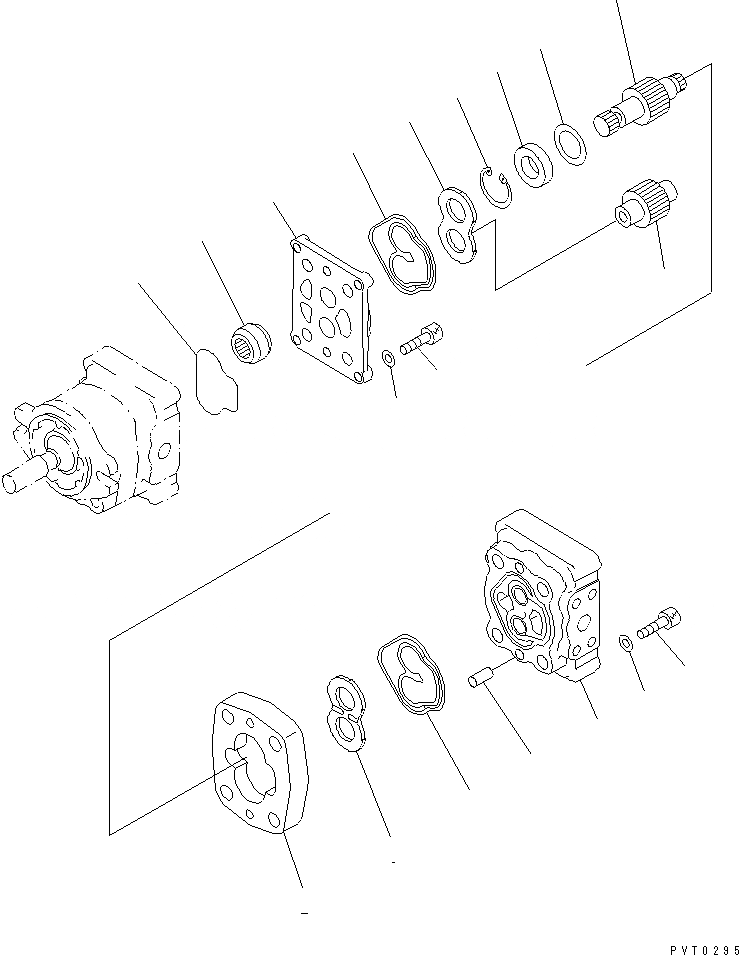 PVT0295