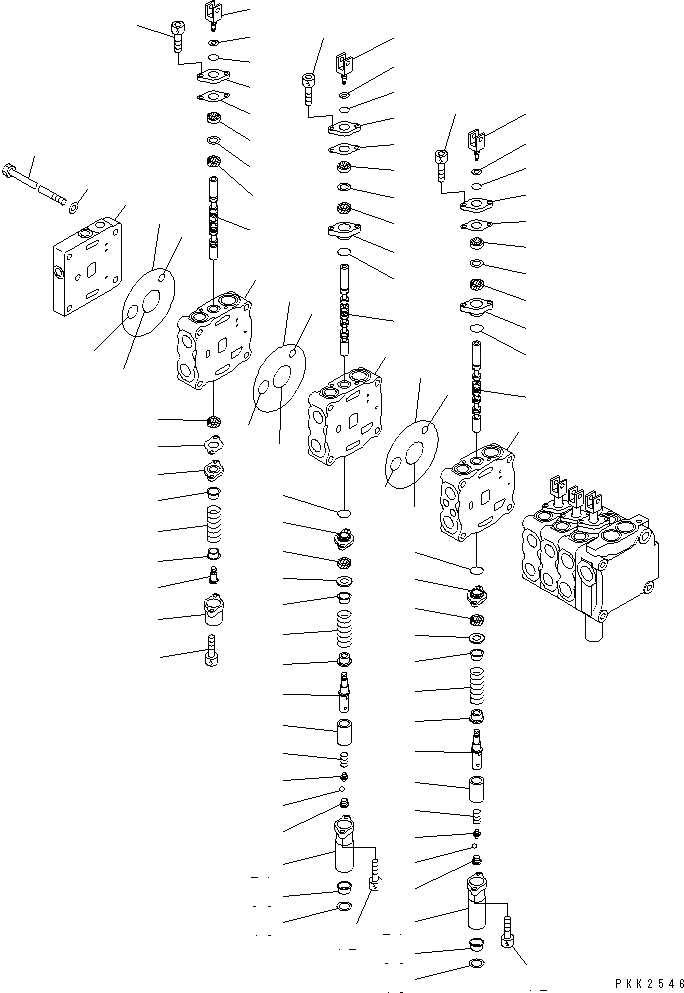 PKK2546