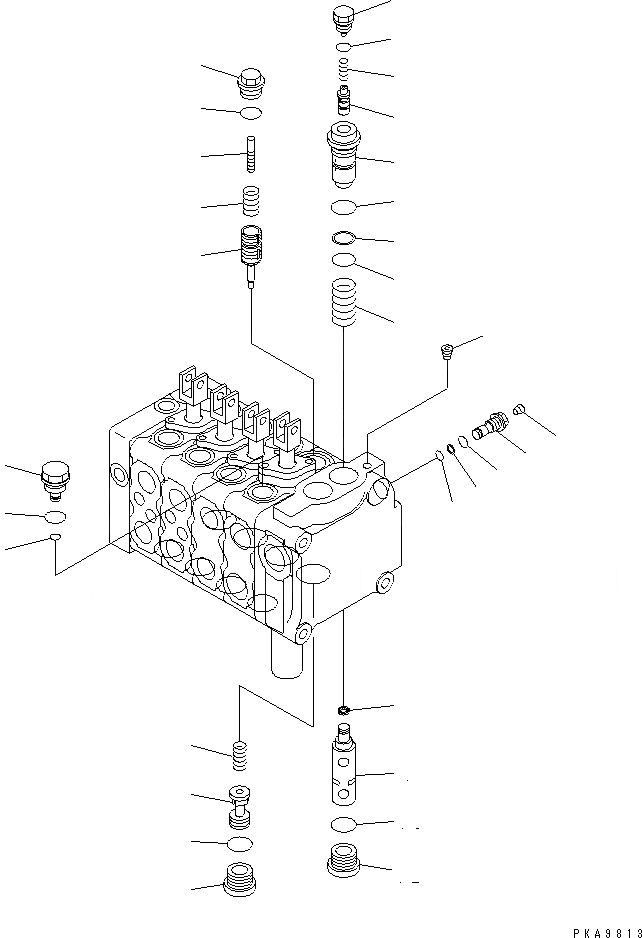 PKA9813