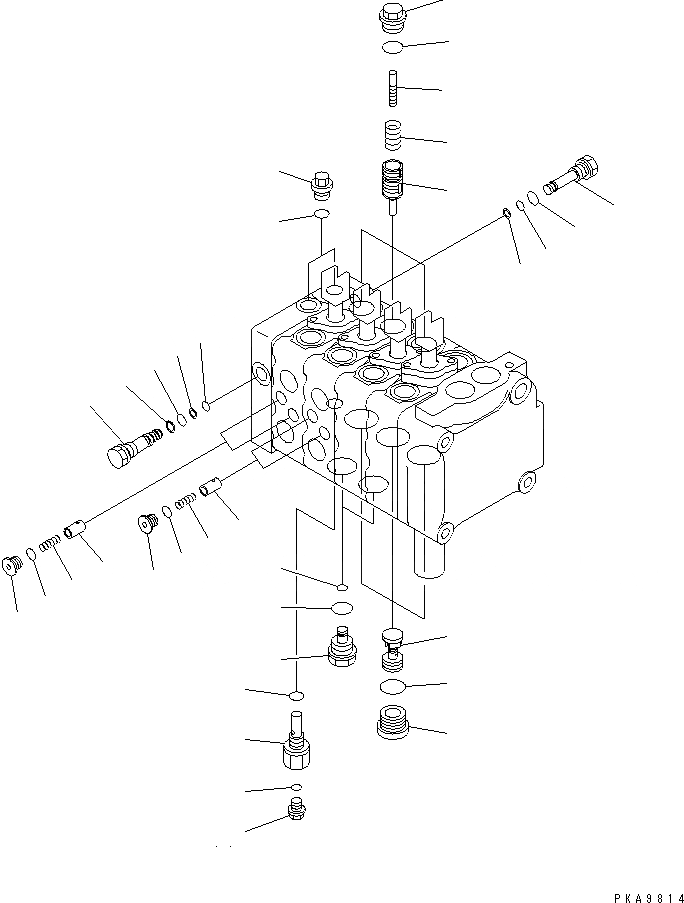 PKA9814