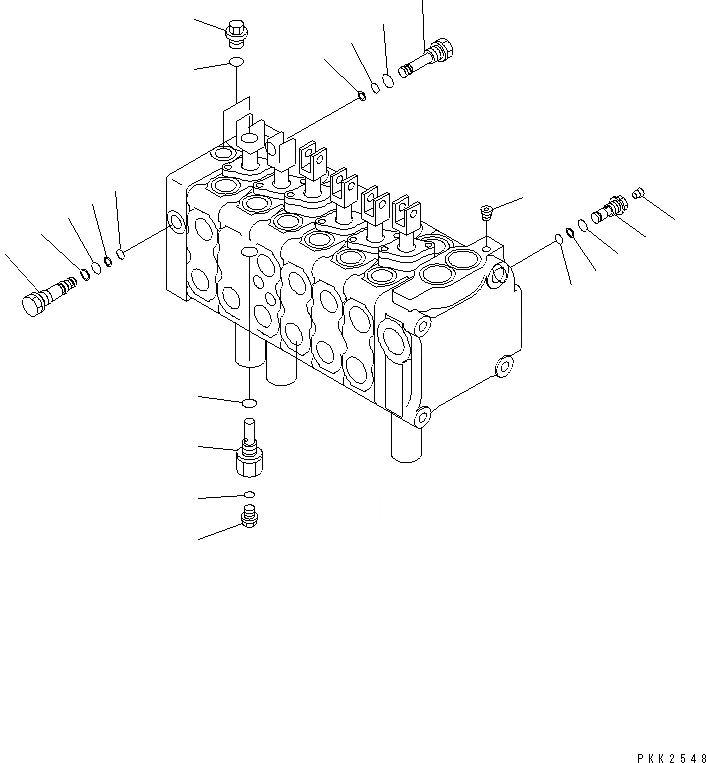 PKK2548