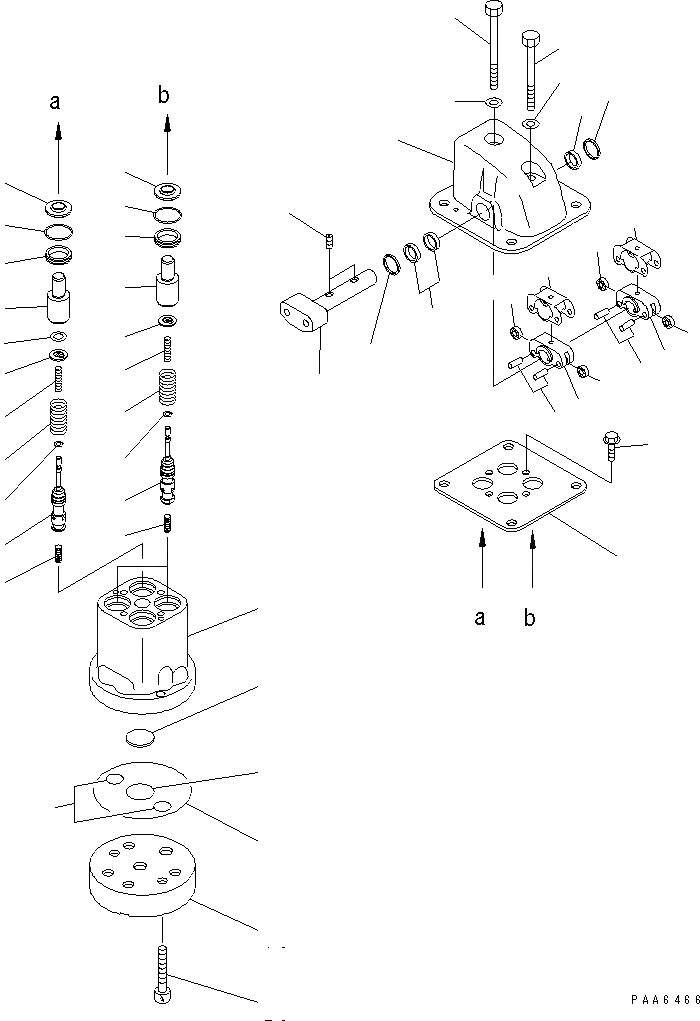 a
b
a
b
PAA6466