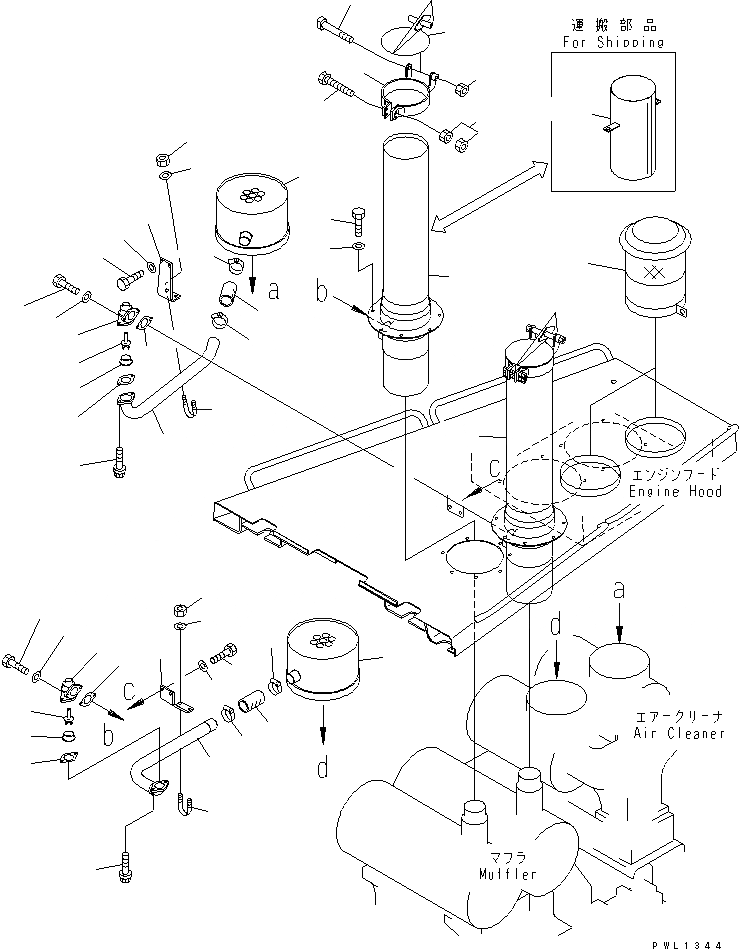 運搬部品
For Shipping

a

b

c

エンジンフード
Engine Hood

a

d

c

b

d

エアークリーナ
Air Cleaner

マフラ
Muffler

PWL1344