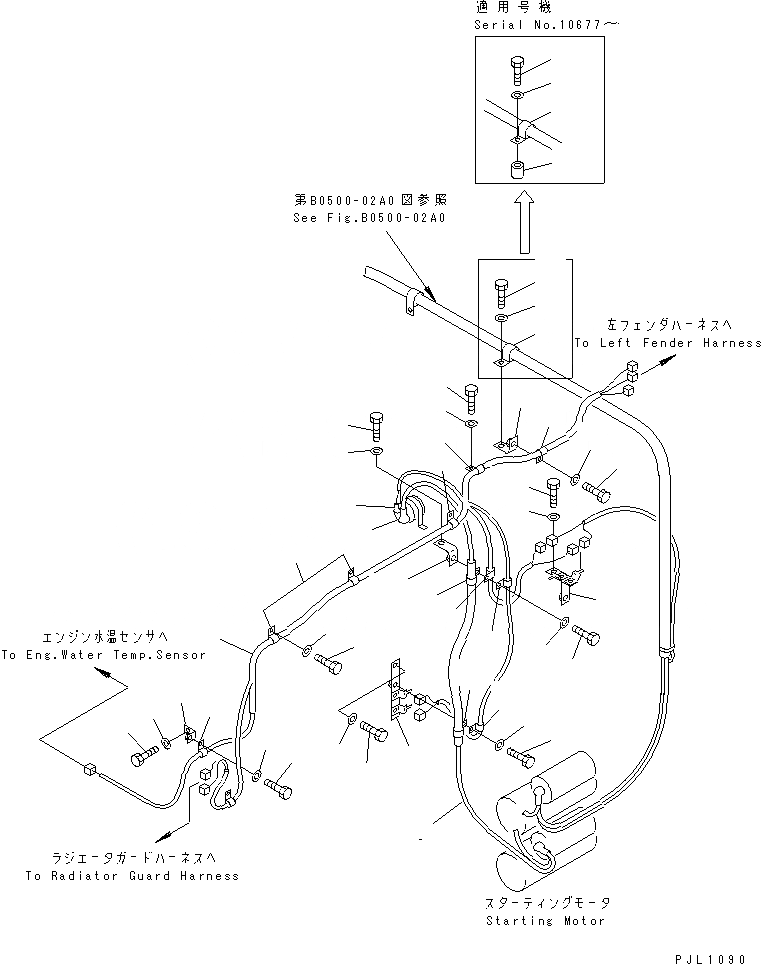 適用号機
Serial No.10677～

第B0500-02A0図参照
See Fig.B0500-02A0

左フェンダハーネスへ
To Left Fender Harness

エンジン水温センサへ
To Eng.Water Temp.Sensor

ラジエータガードハーネスへ
To Radiator Guard Harness

スターティングモータ
Starting Motor

PJL1090