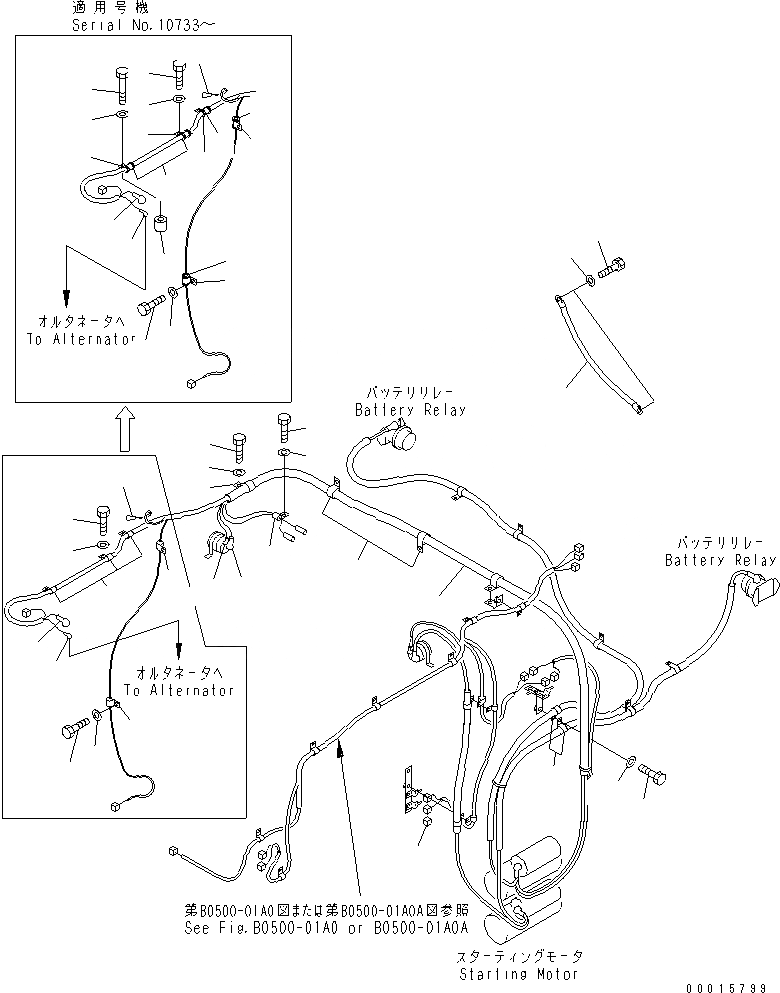 適用号機
Serial No.10733～

オルタネータへ
To Alternator

バッテリリレー
Battery Relay

バッテリリレー
Battery Relay

オルタネータへ
To Alternator

第B0500-01A0図または第B0500-01A0A図参照
See Fig.B0500-01A0 or B0500-01A0A

スターティングモータ
Starting Motor

00015799