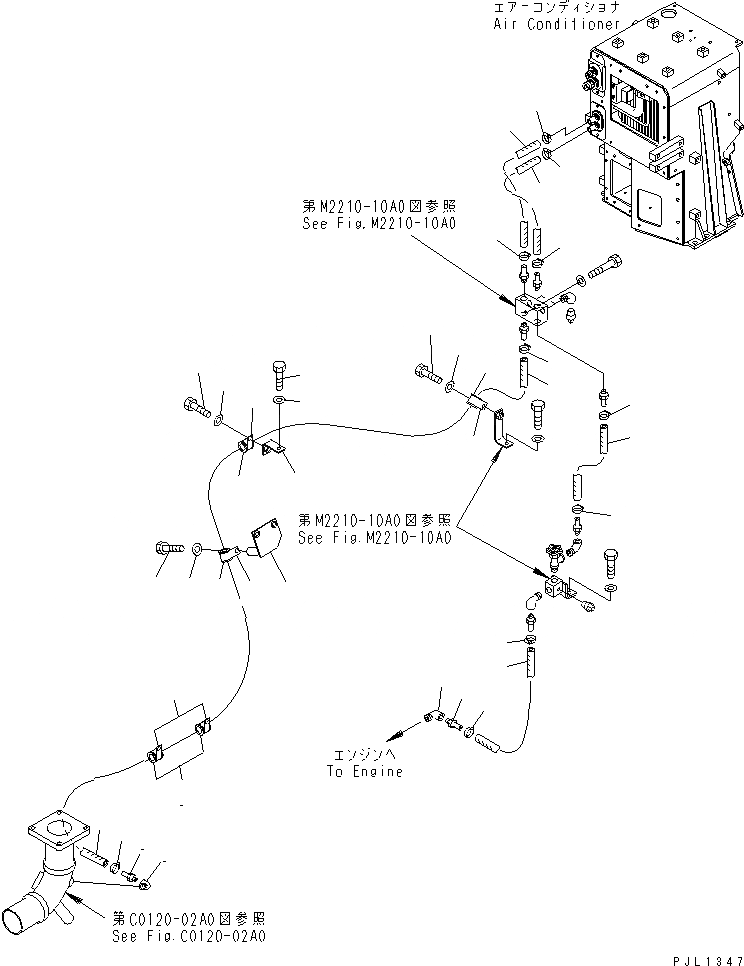 エアーコンディショナ
Air Conditioner

第M2210-10A0図参照
See Fig.M2210-10A0

第M2210-10A0図参照
See Fig.M2210-10A0

エンジンへ
To Engine

第C0120-02A0図参照
See Fig.C0120-02A0

PJL1347