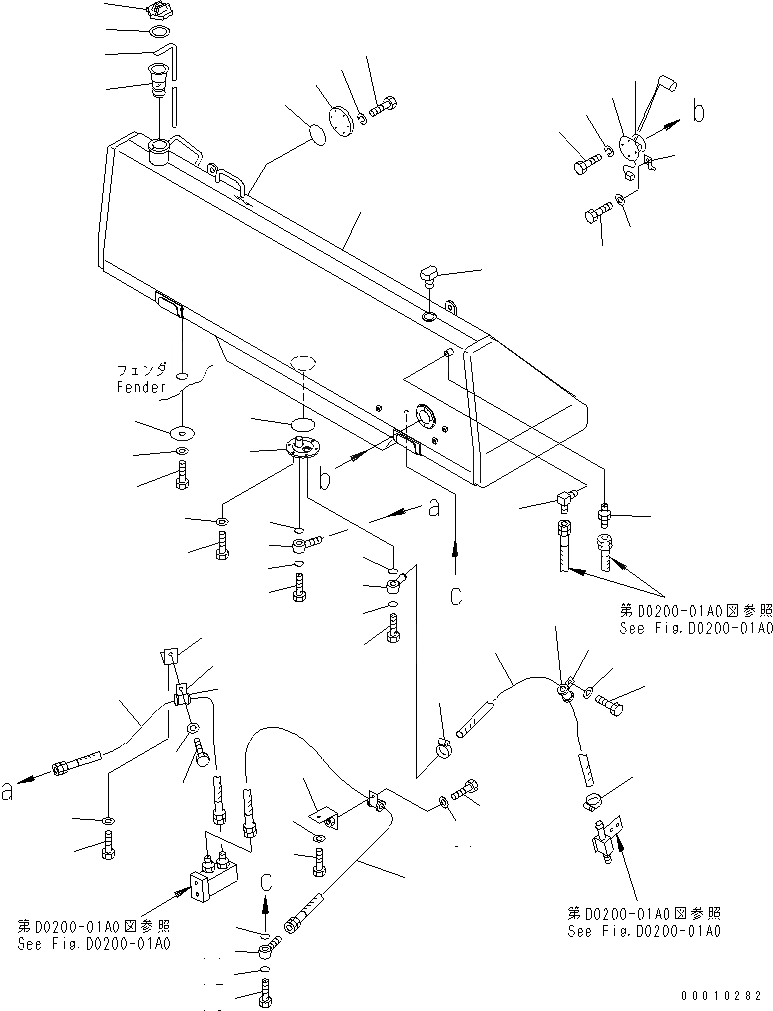 b

フェンダ
Fender

b

a

C

第D0200-01A0図参照
See Fig.D0200-01A0

a

C

第D0200-01A0図参照
See Fig.D0200-01A0

第D0200-01A0図参照
See Fig.D0200-01A0

00010282