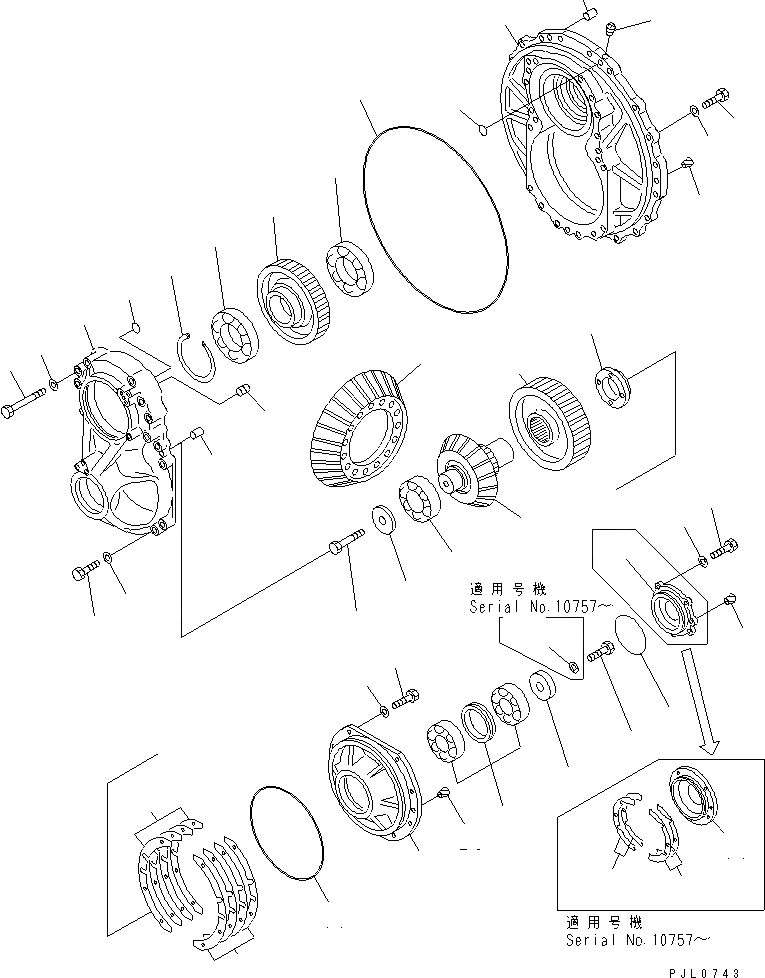 適用号機
Serial No.10757～

適用号機
Serial No.10757～

PJL0743