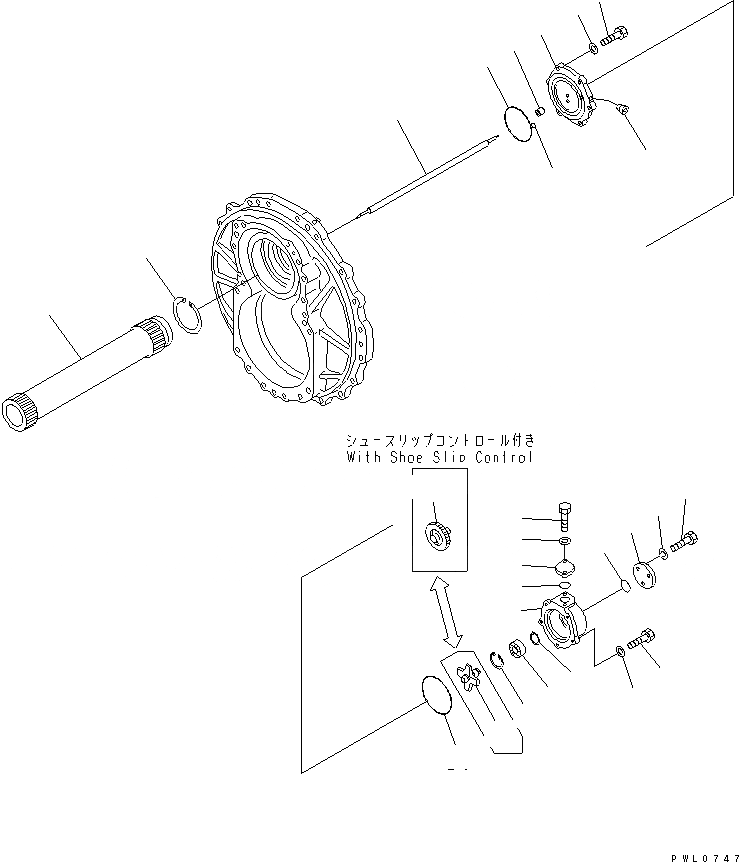 シュースリップコントロール付き
With Shoe Slip Control

PWL0747