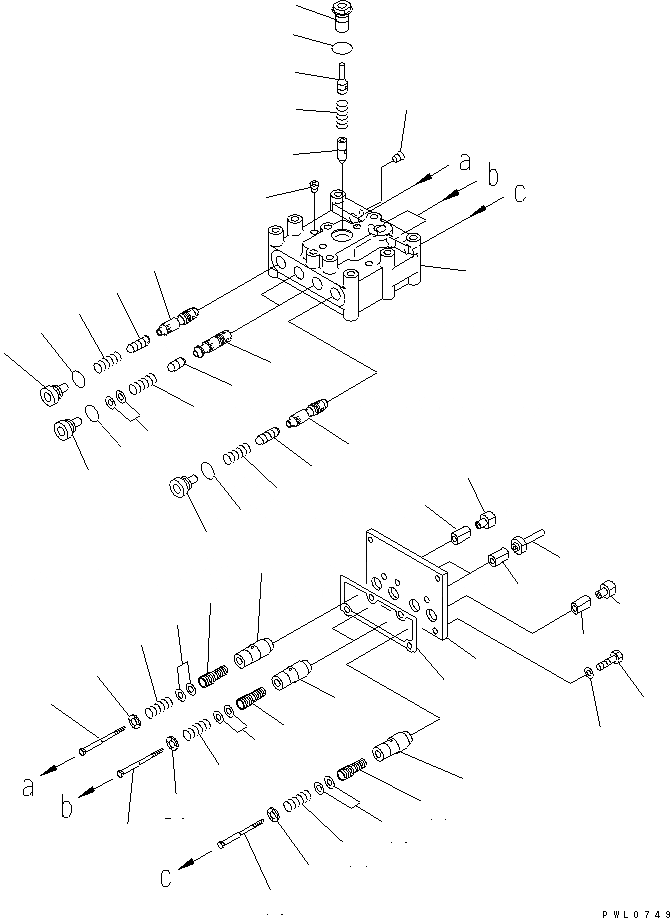 a
b
c
a
b
c
PWL0749