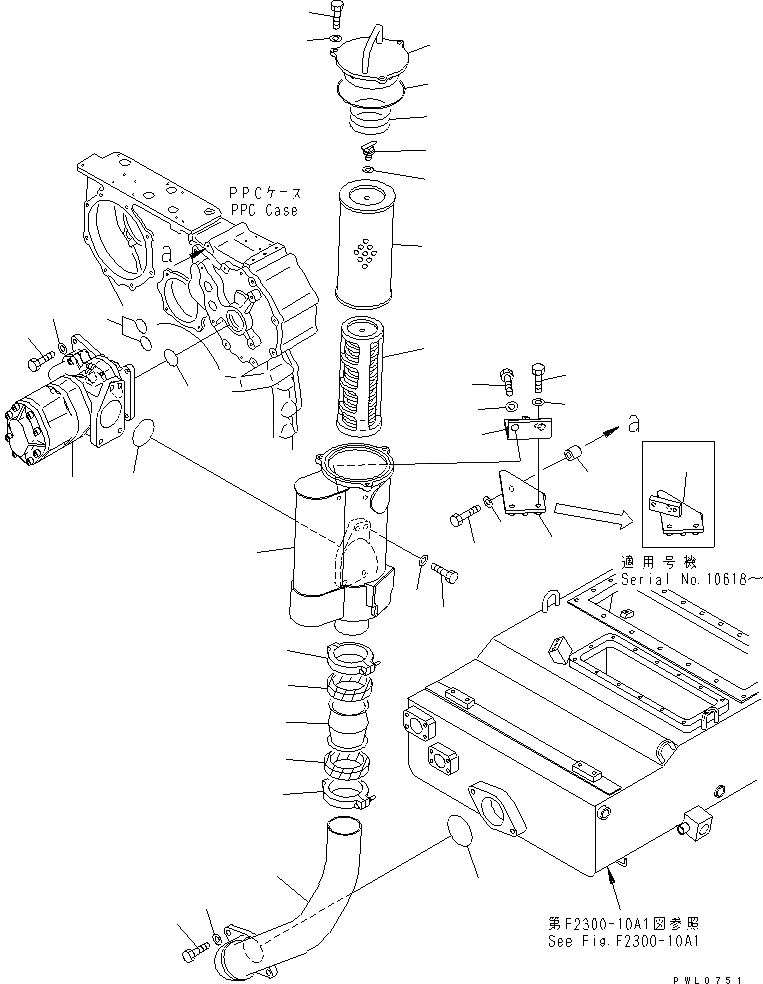 PPCケース
PPC Case

a

a

適用号機
Serial No.10618～

第F2300-10A1図参照
See Fig.F2300-10A1

PWL0751