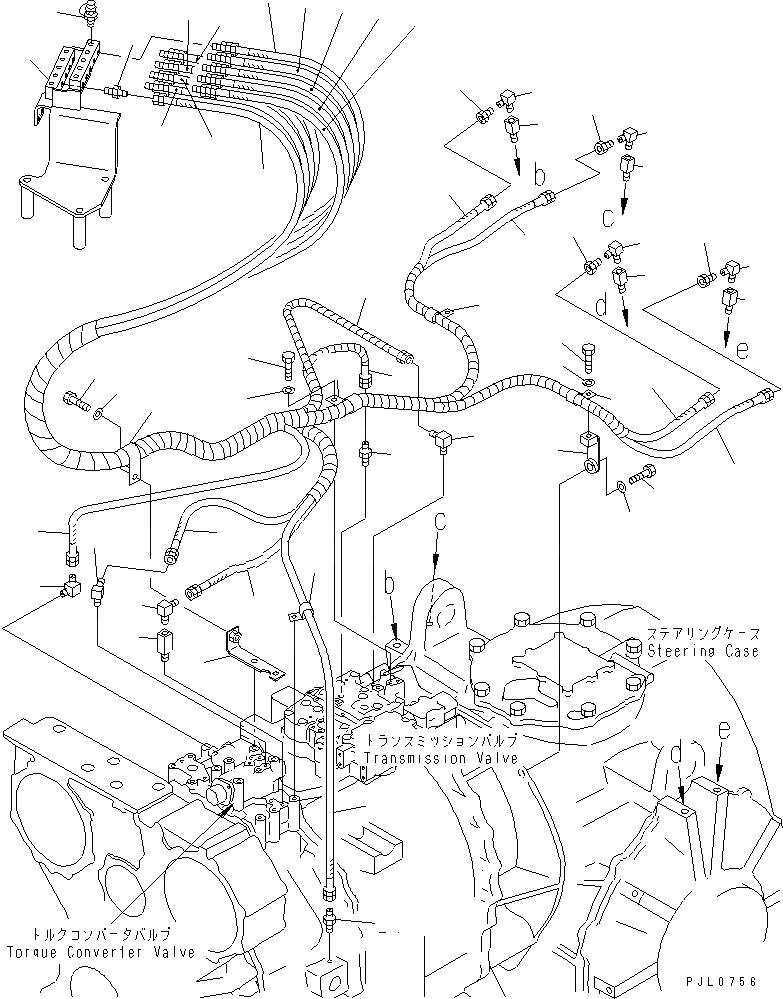 b
c
d
e
c
b
ステアリングケース
Steering Case
トランスミッションバルブ
Transmission Valve
d
e
トルクコンバータバルブ
Torque Converter Valve
PJL0756