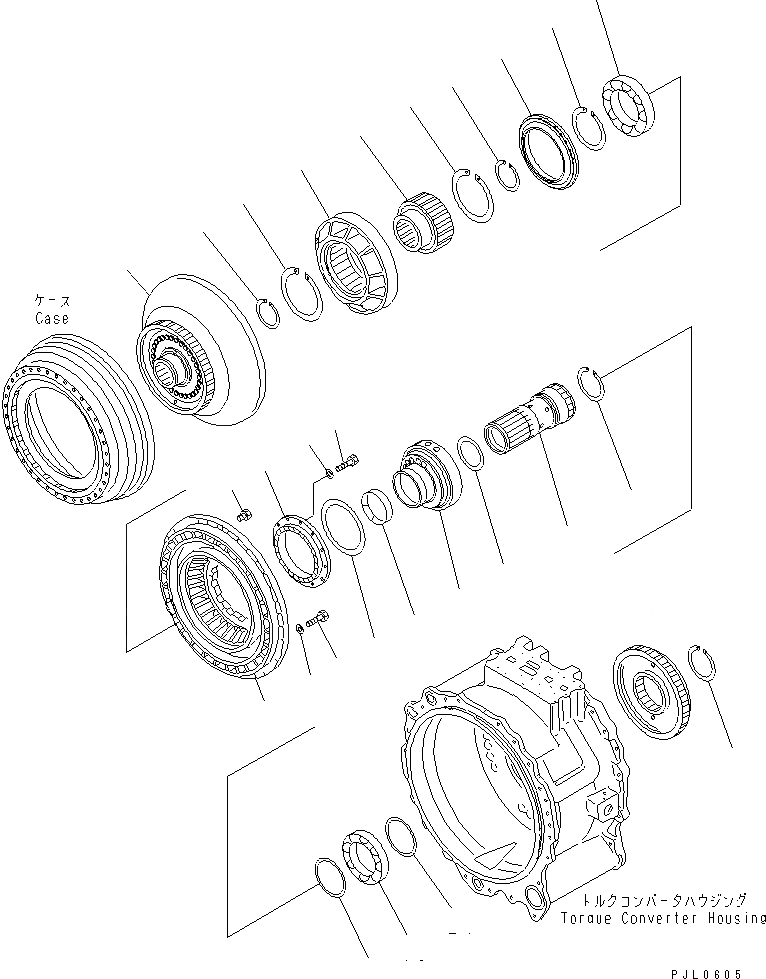 ケース
Case

トルクコンバータハウジング
Torque Converter Housing

PJL0605