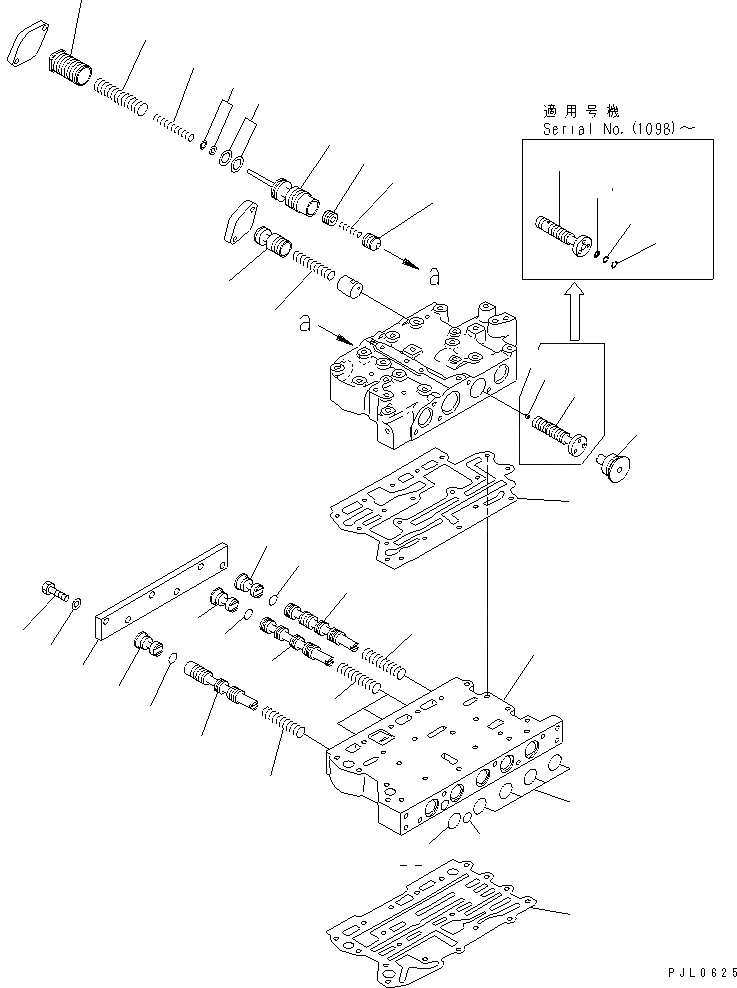 適用号機
Serial No.(1098)～

a

a

PJL0625