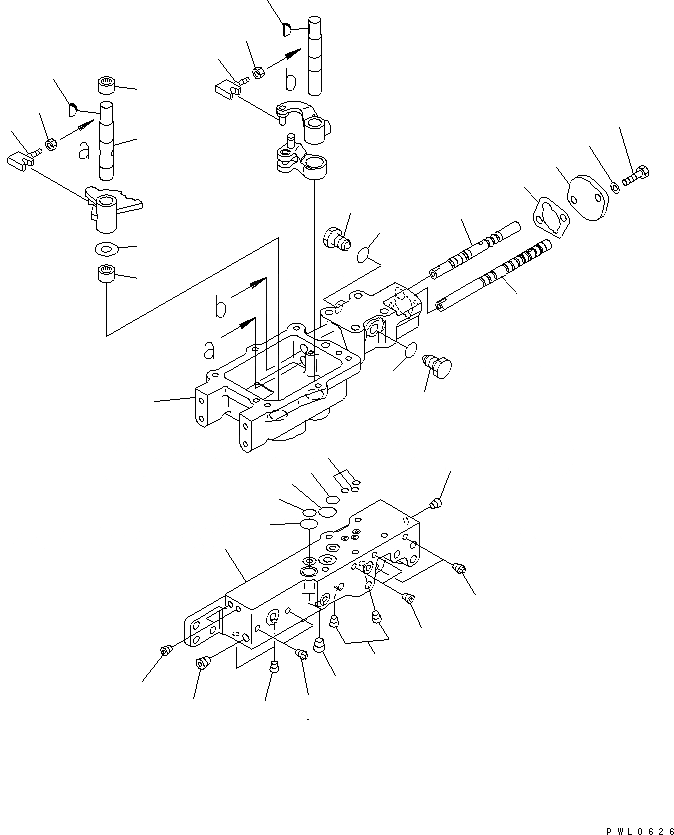 b
a
b
a
PWL0626