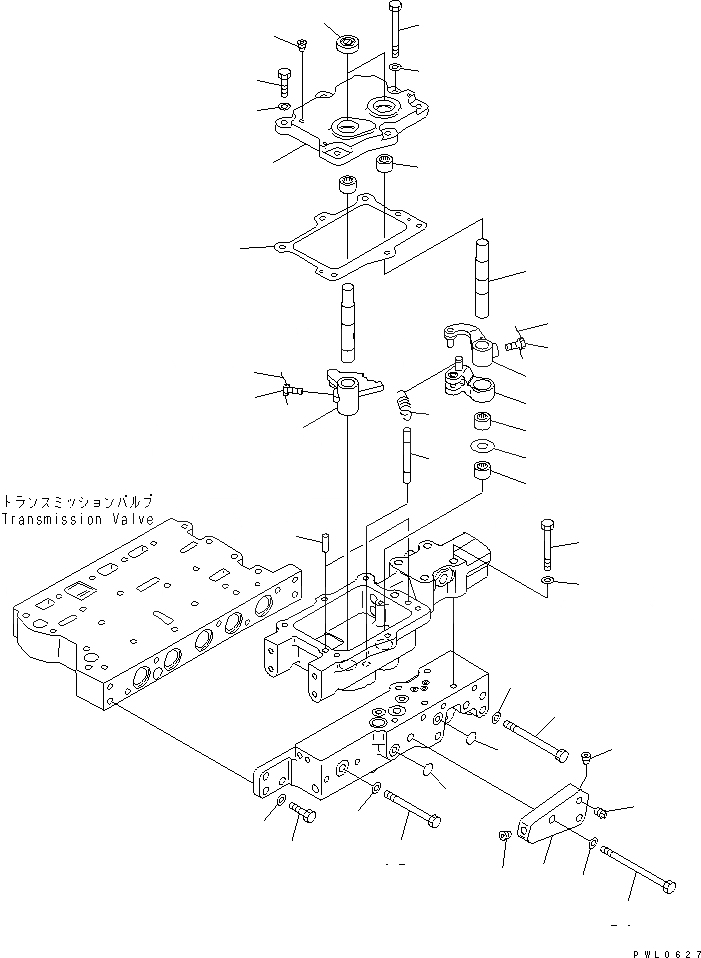 トランスミッションバルブ
Transmission Valve

PWL0627