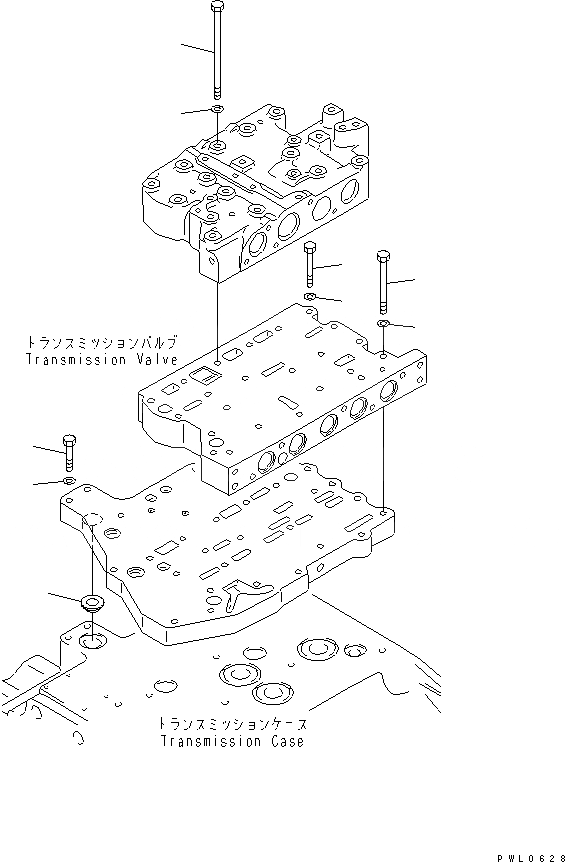 トランスミッションバルブ
Transmission Valve

トランスミッションケース
Transmission Case

PWL0628