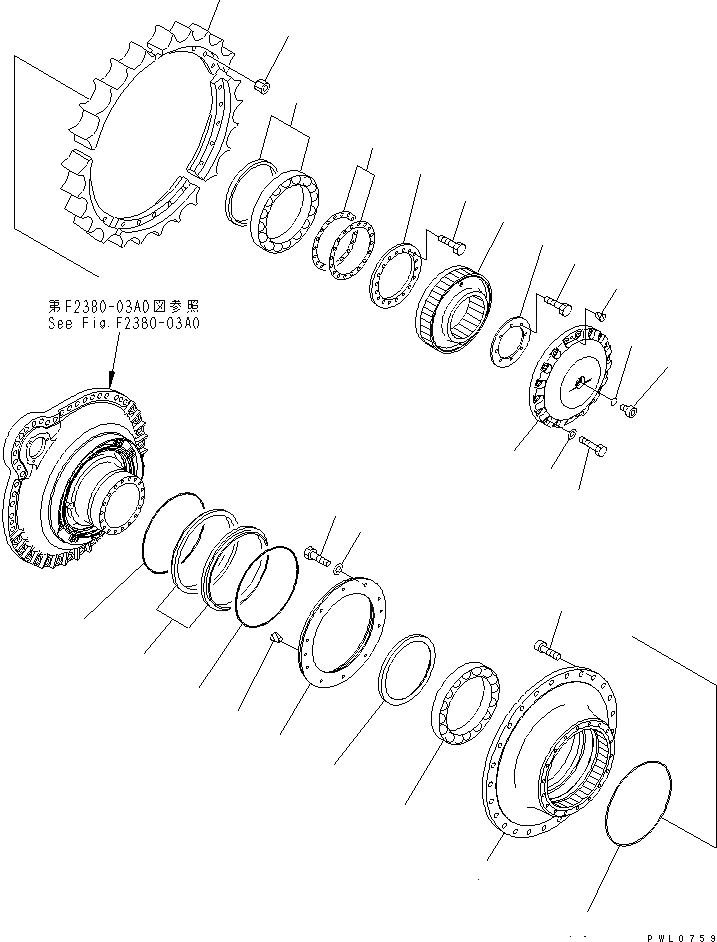 第F2380-03A0図参照
See Fig.F2380-03A0

PWL0759