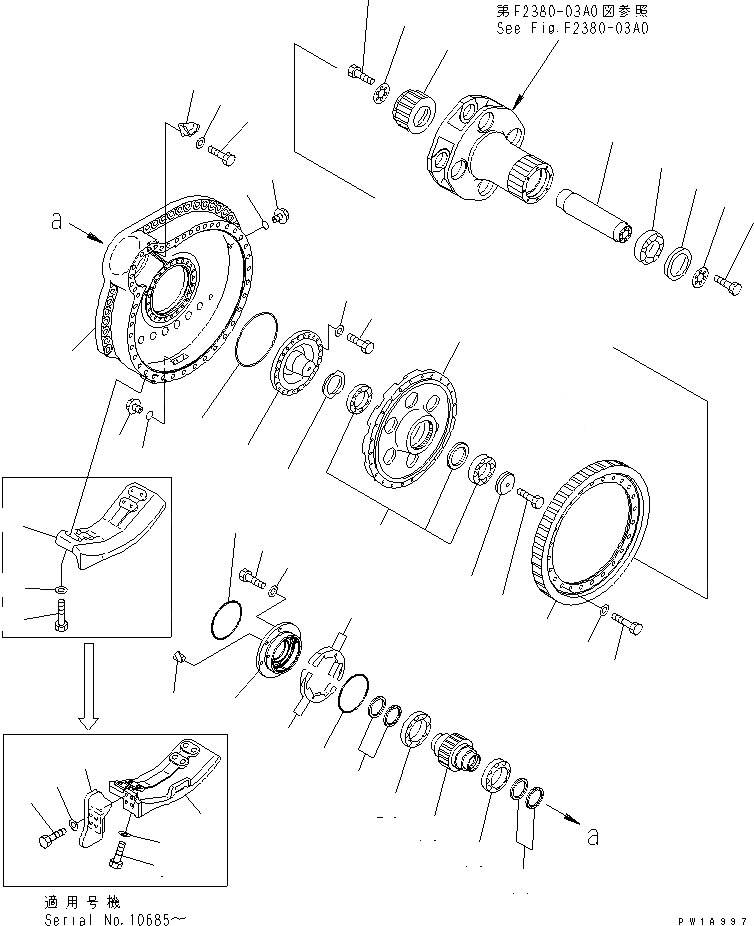 第F2380-03A0図参照
See Fig.F2380-03A0

a

a

適用号機
Serial No.10685～

PW1A997