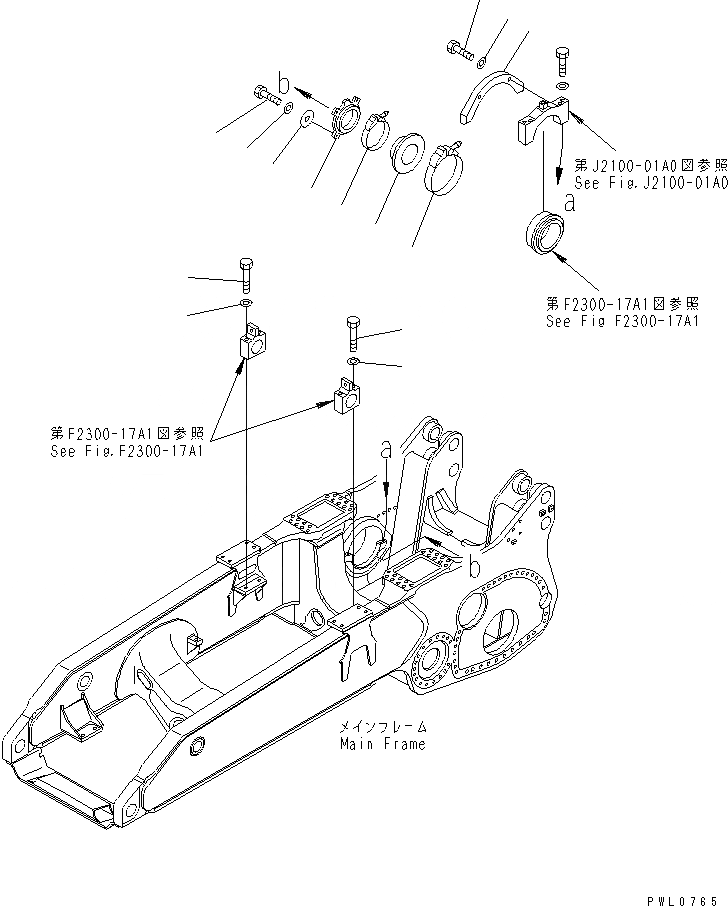 b

第J2100-01A0図参照
See Fig.J2100-01A0

a

第F2300-17A1図参照
See Fig F2300-17A1

第F2300-17A1図参照
See Fig.F2300-17A1

a

b

メインフレーム
Main Frame

PWL0765