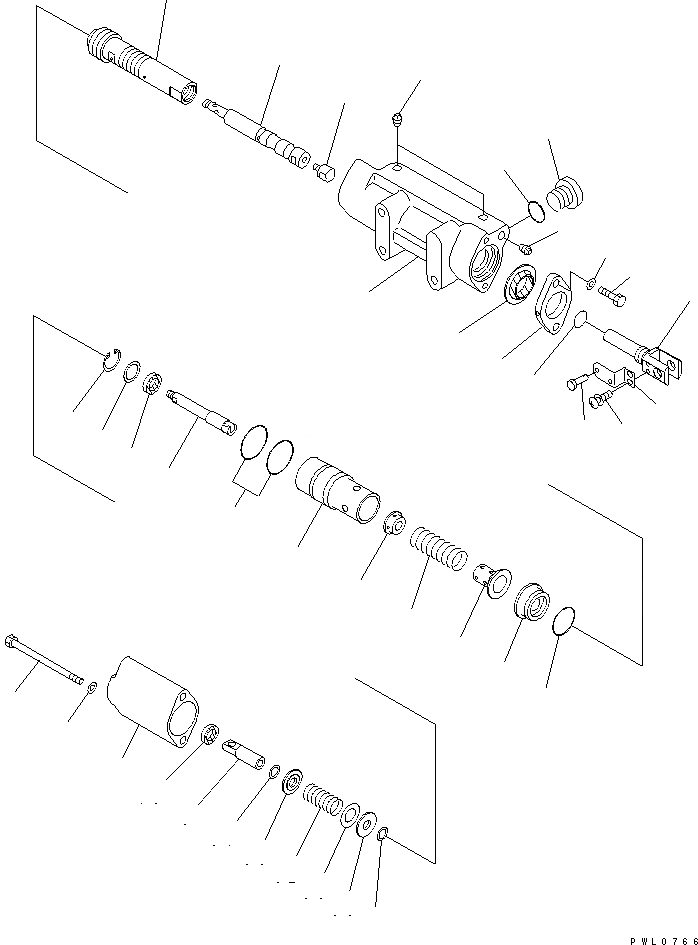 PWL0766