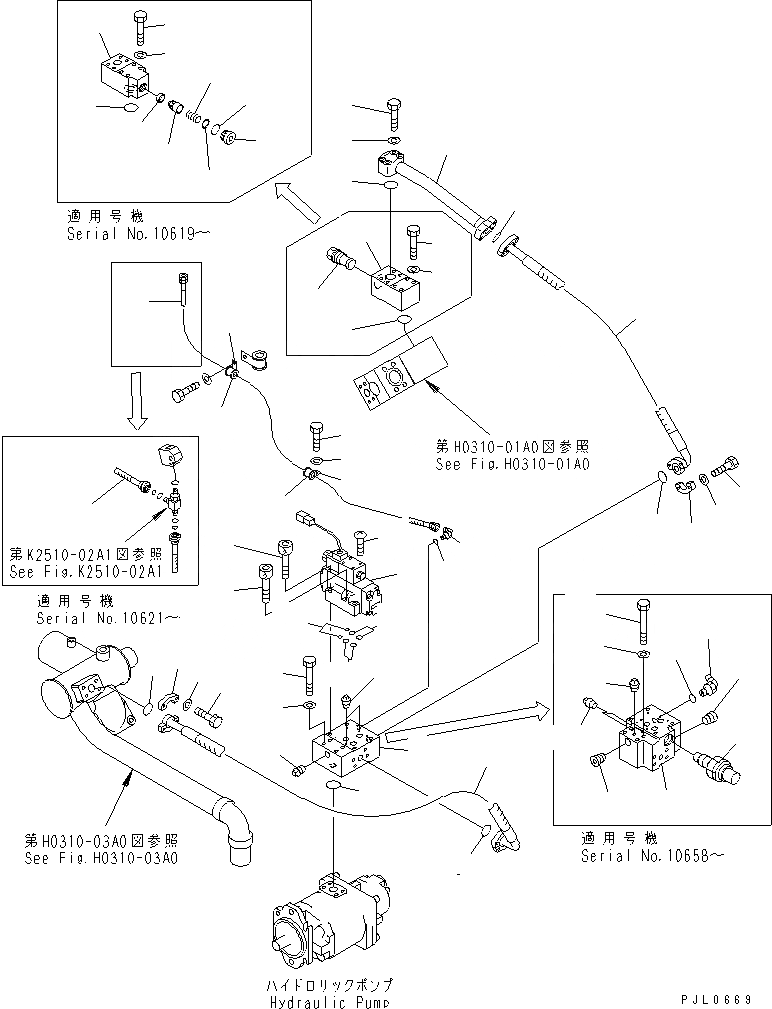 適用号機
Serial No.10619～

第H0310-01A0図参照
See Fig.H0310-01A0

第K2510-02A1図参照
See Fig.K2510-02A1

適用号機
Serial No.10621～

第H0310-03A0図参照
See Fig.H0310-03A0

適用号機
Serial No.10658～

ハイドロリックポンプ
Hydraulic Pump

PJL0669