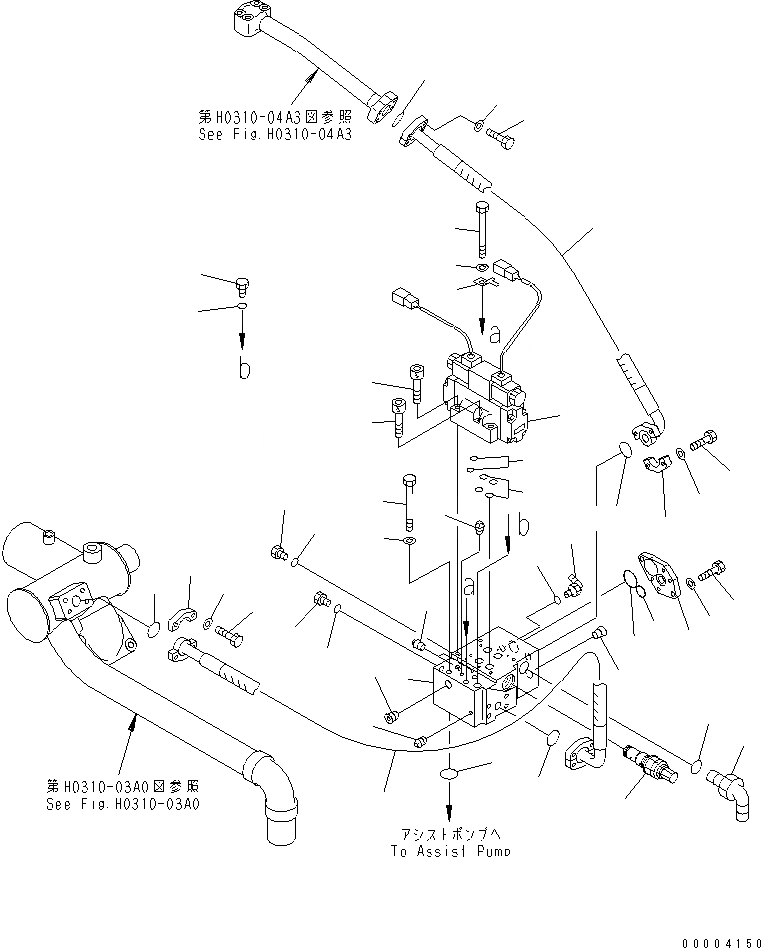 第H0310-04A3図参照
See Fig.H0310-04A3

a

b

b

a

第H0310-03A0図参照
See Fig.H0310-03A0

アシストポンプへ
To Assist Pump

00004150