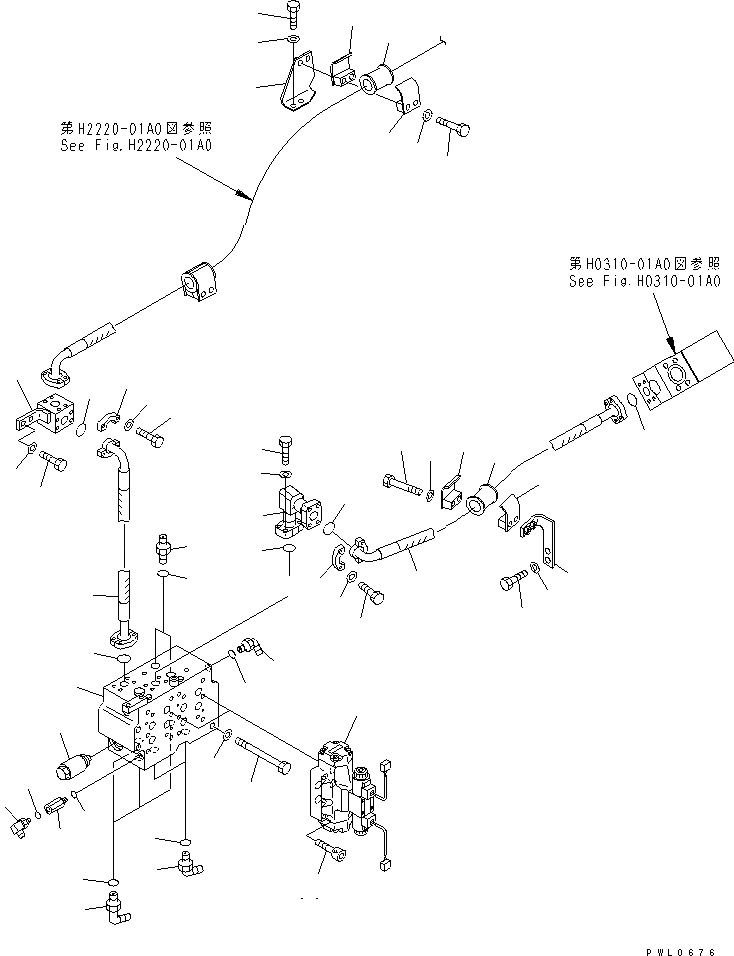 第H2220-01A0図参照
See Fig.H2220-01A0

第H0310-01A0図参照
See Fig.H0310-01A0

PWL0676