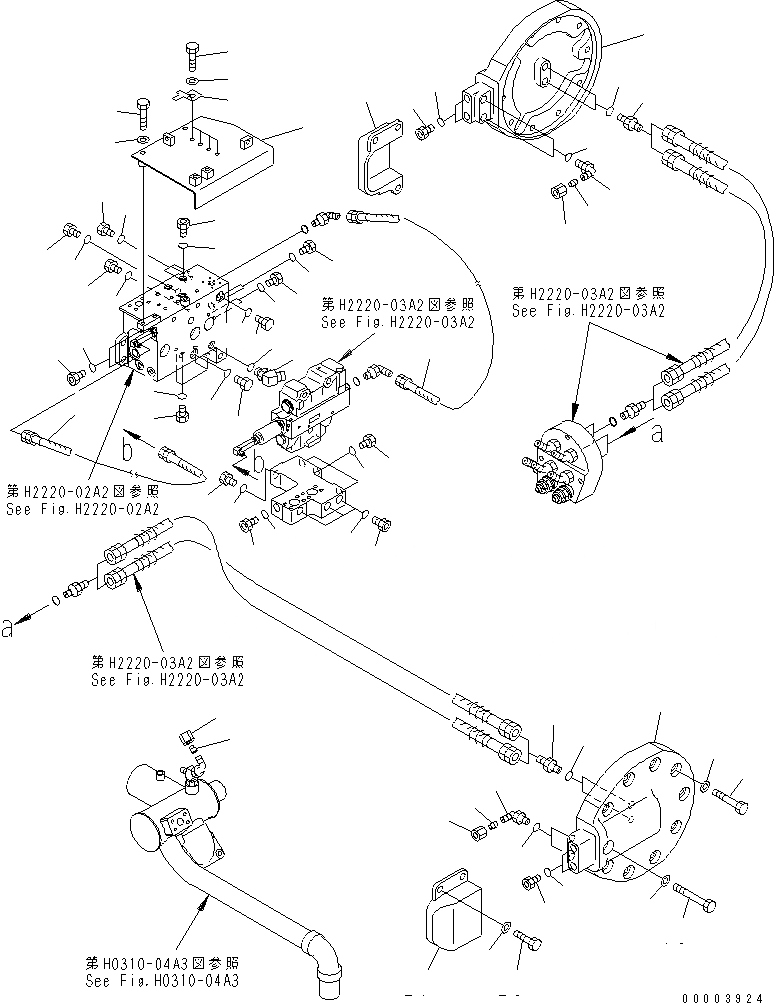 第H2220-03A2図参照
See Fig.H2220-03A2

第H2220-03A2図参照
See Fig.H2220-03A2

a

b

b

第H2220-02A2図参照
See Fig.H2220-02A2

a

第H2220-03A2図参照
See Fig.H2220-03A2

第H0310-04A3図参照
See Fig.H0310-04A3

00003924