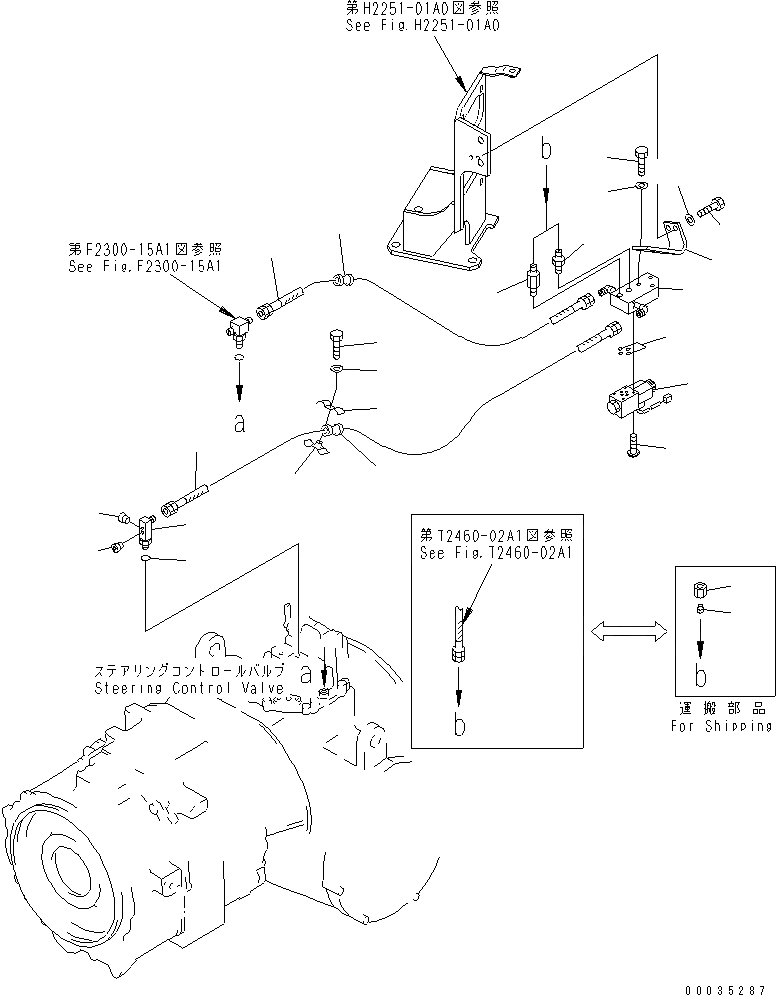 第H2251-01A0図参照
See Fig.H2251-01A0

b

第F2300-15A1図参照
See Fig.F2300-15A1

a

第T2460-02A1図参照
See Fig.T2460-02A1

b

b

運搬部品
For Shipping

ステアリングコントロールバルブ
Steering Control Valve

a

00035287