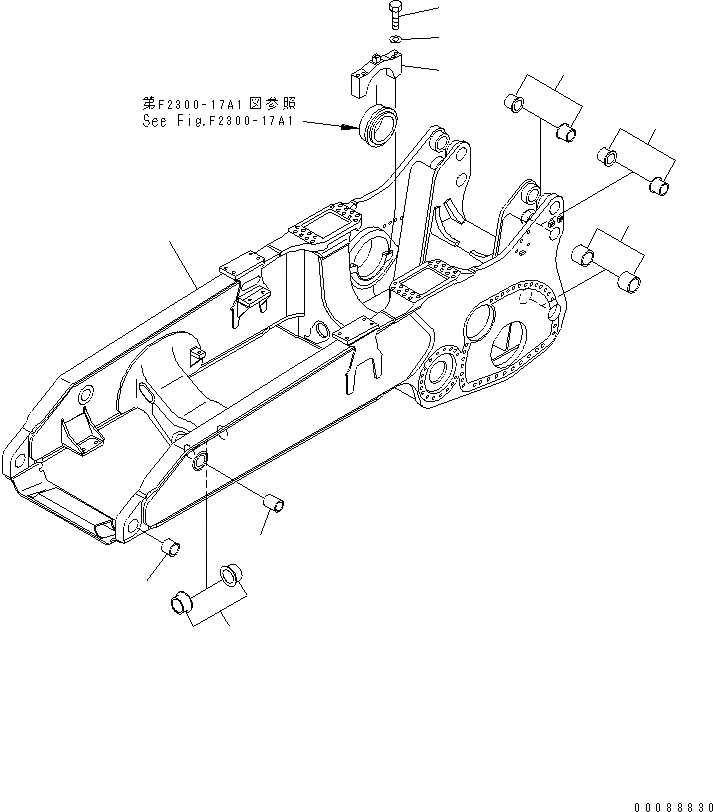 第F2300-17A1図参照
See Fig.F2300-17A1

00088830