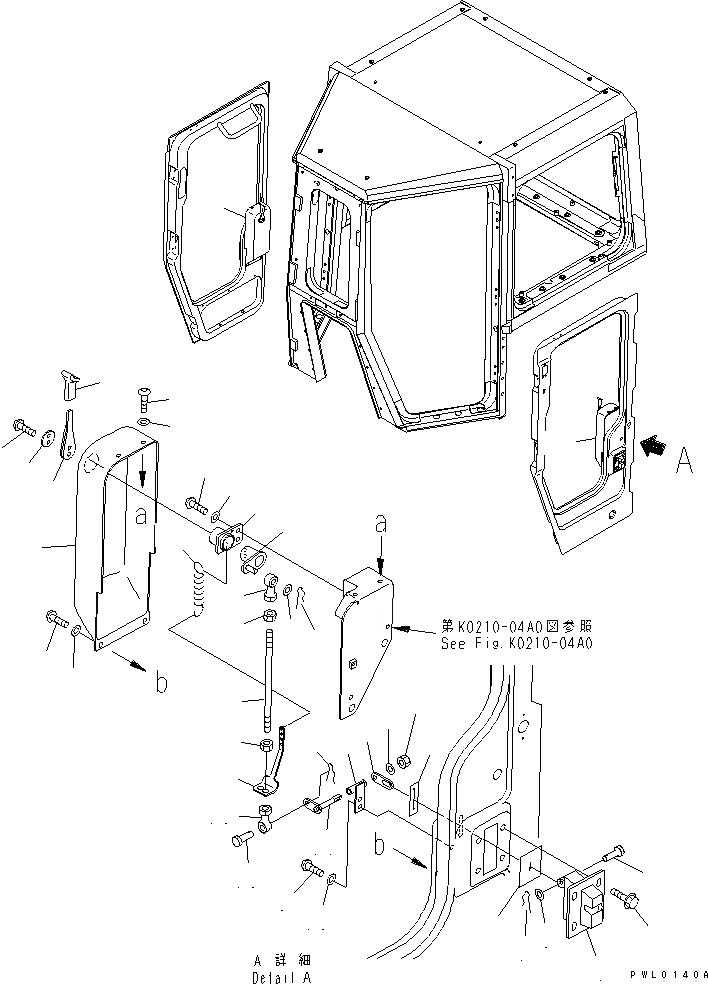 A

a

a

第K0210-04A0図参照
See Fig.K0210-04A0

b

b

A 詳細
Detail A

PWL0140A