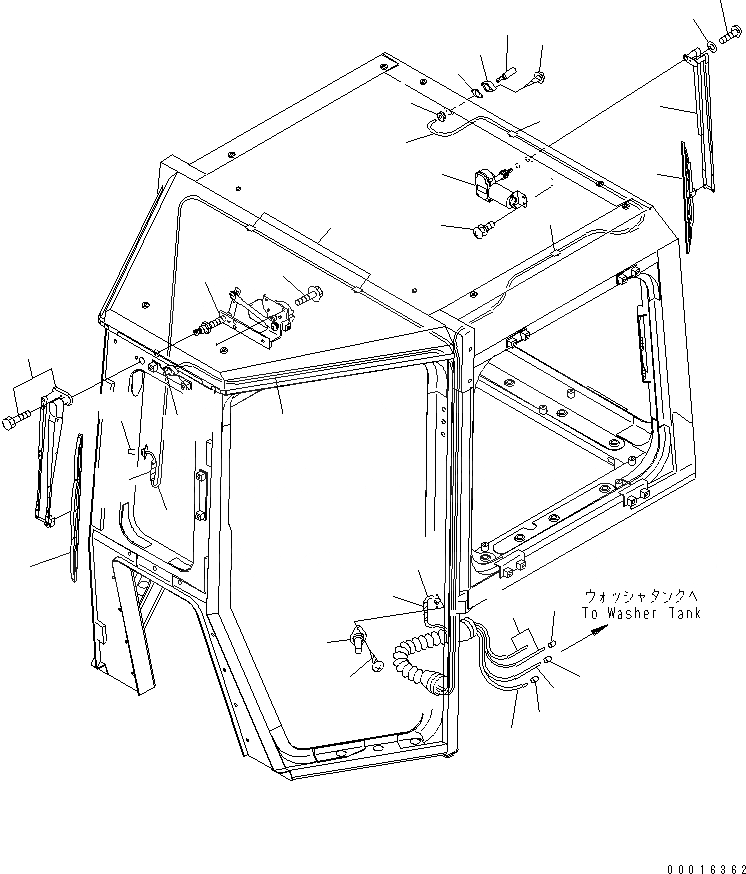 ウォッシャタンクへ
To Washer Tank

00016362