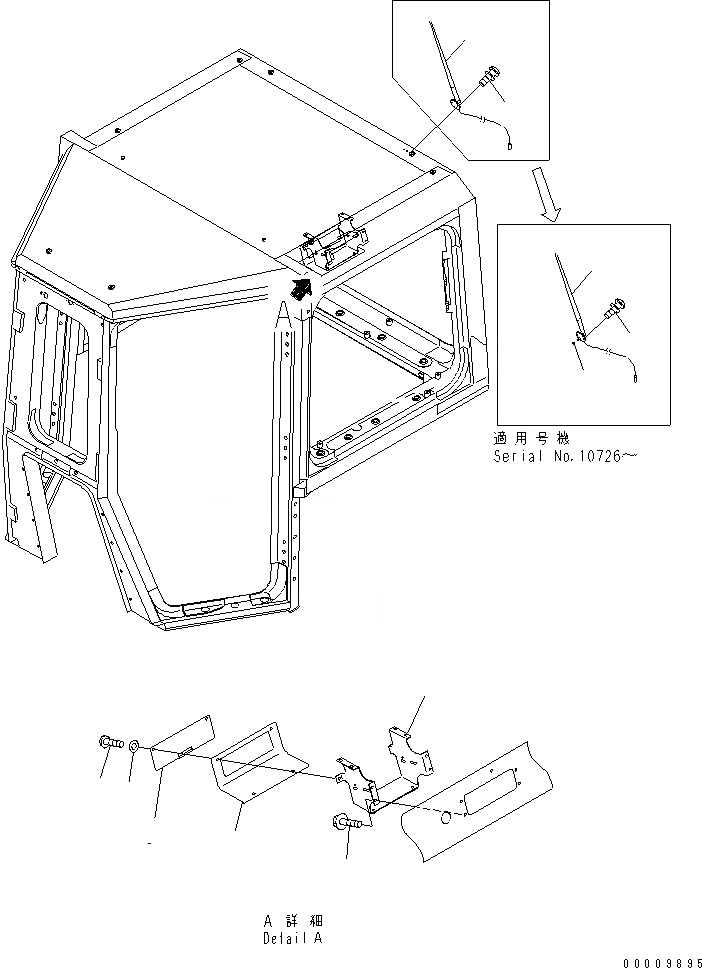 適用号機
Serial No.10726～

A 詳細
Detail A

00009895