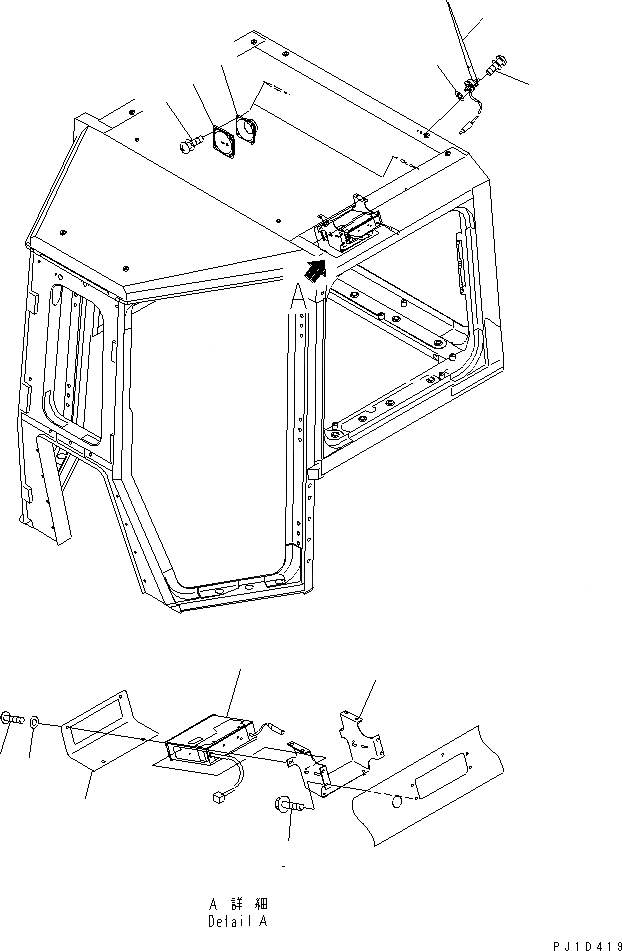 A

A 詳 細
Detail A

PJ1D419