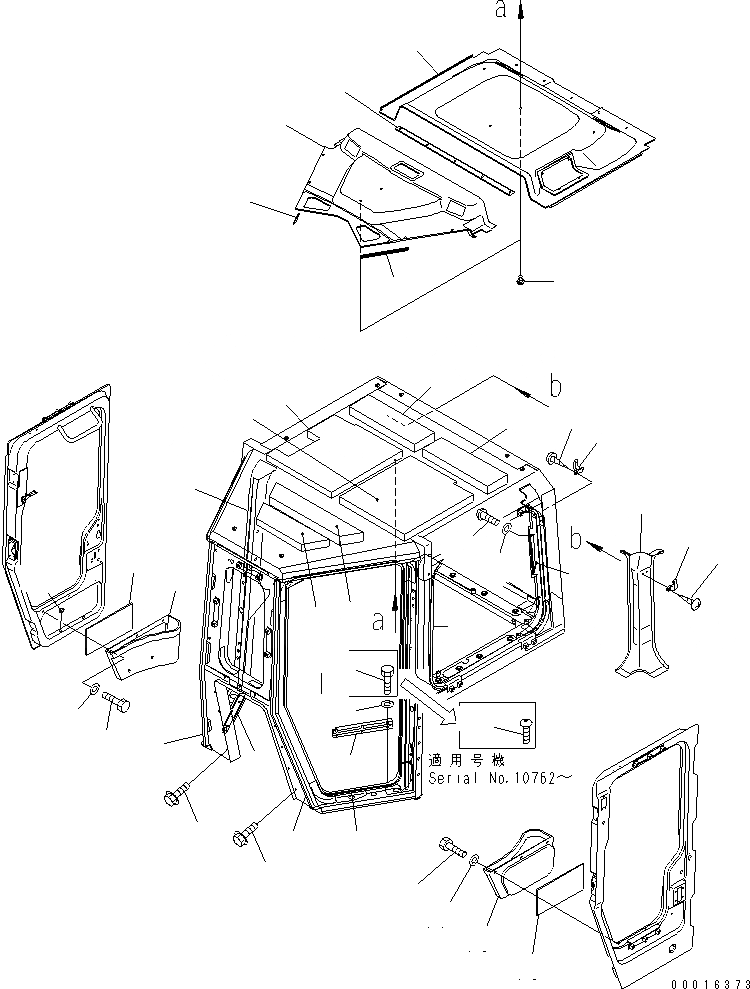 a
b
b
a
適用号機
Serial No.10762～
00016373