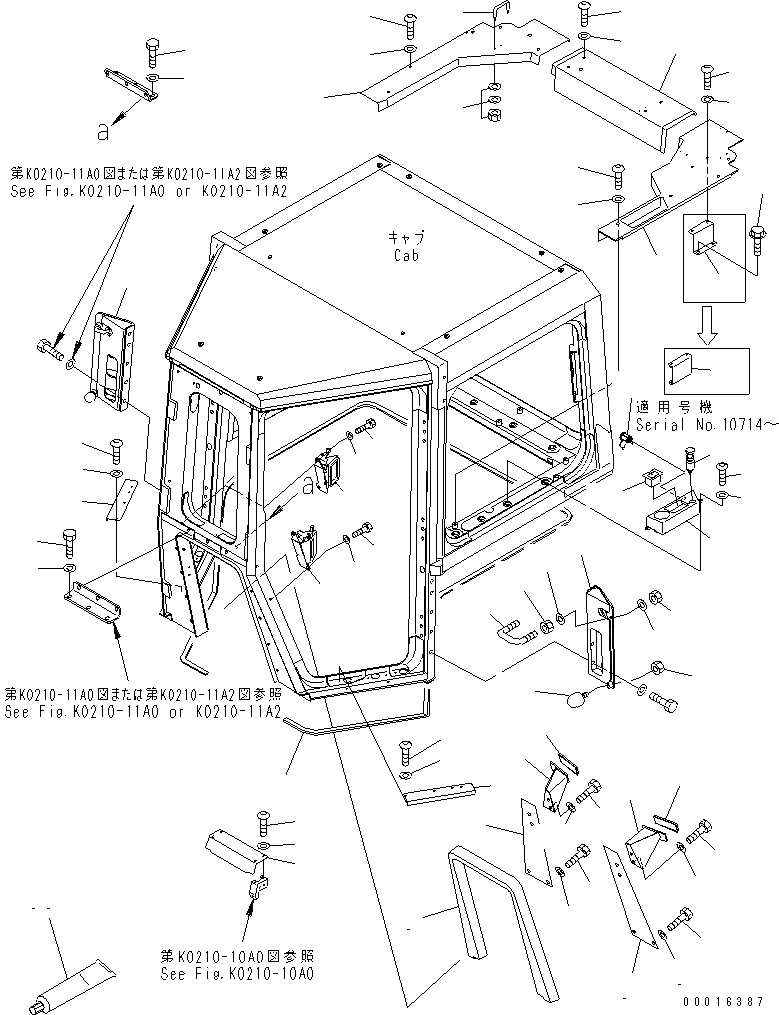 a

第K0210-11A0図または第K0210-11A2図参照
See Fig.K0210-11A0 or K0210-11A2

キャブ
Cab

適用号機
Serial No.10714～

a

第K0210-11A0図または第K0210-11A2図参照
See Fig.K0210-11A0 or K0210-11A2

第K0210-10A0図参照
See Fig.K0210-10A0

00016387